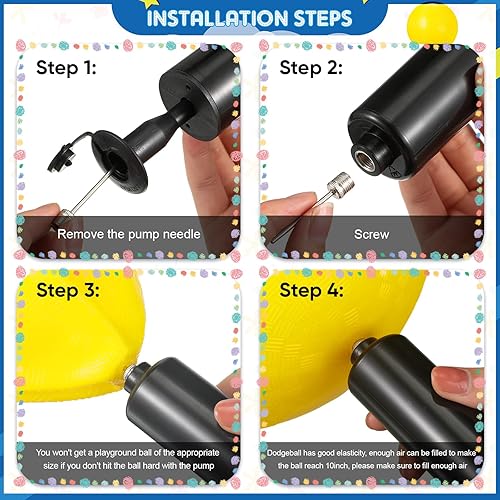 INSTALLATION STEPS

Step 1:

Remove the pump needle

Step 2:

Screw

Step 3:

You won't get a playground ball of the appropriate size if you don't hit the ball hard with the pump

Step 4:

Dodgeball has good elasticity, enough air can be filled to make the ball reach 10inch, please make sure to fill enough air