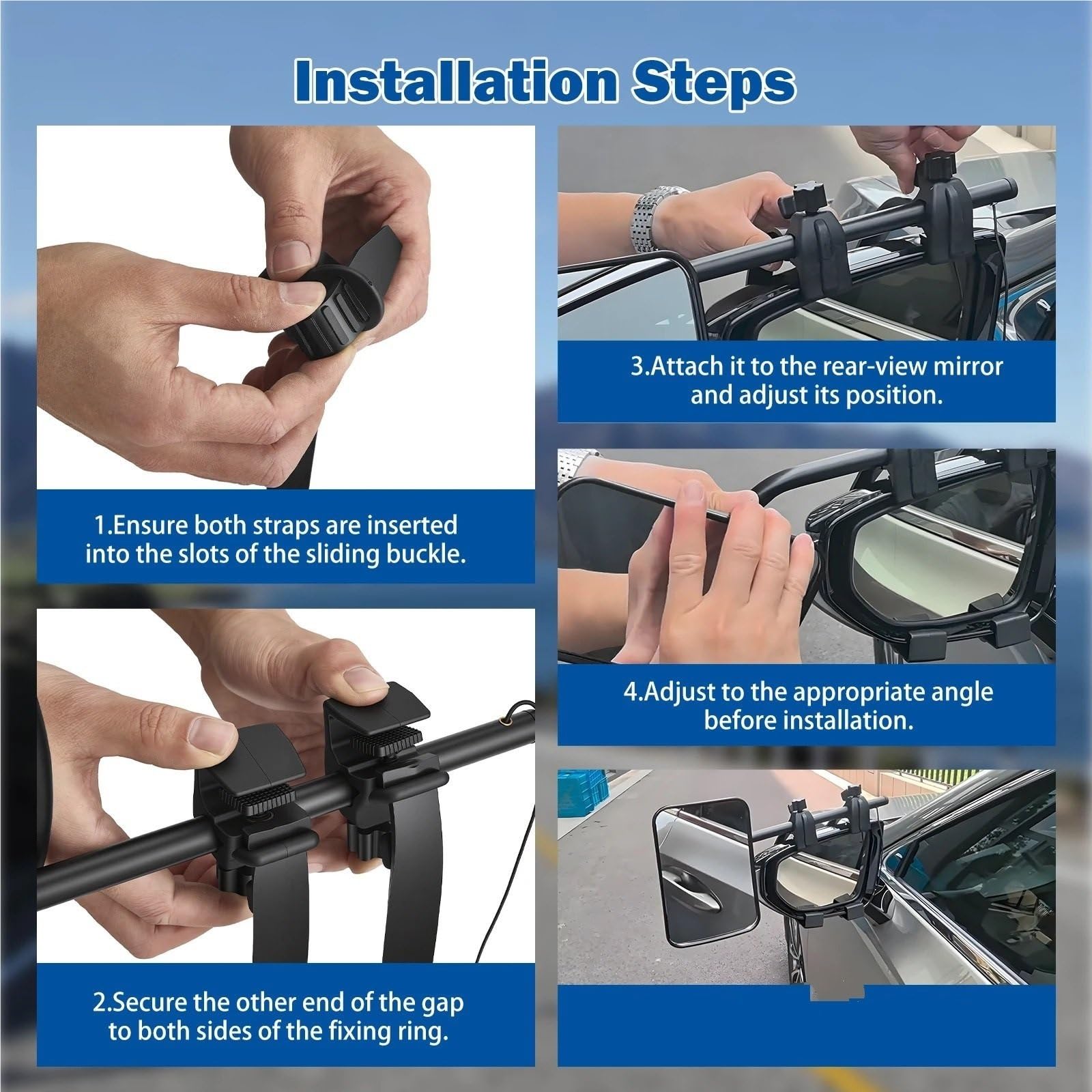 Installation Steps

1.Ensure both straps are inserted into the slots of the sliding buckle.

2.Secure the other end of the gap to both sides of the fixing ring.

3.Attach it to the rear-view mirror and adjust its position.

4.Adjust to the appropriate angle before installation.