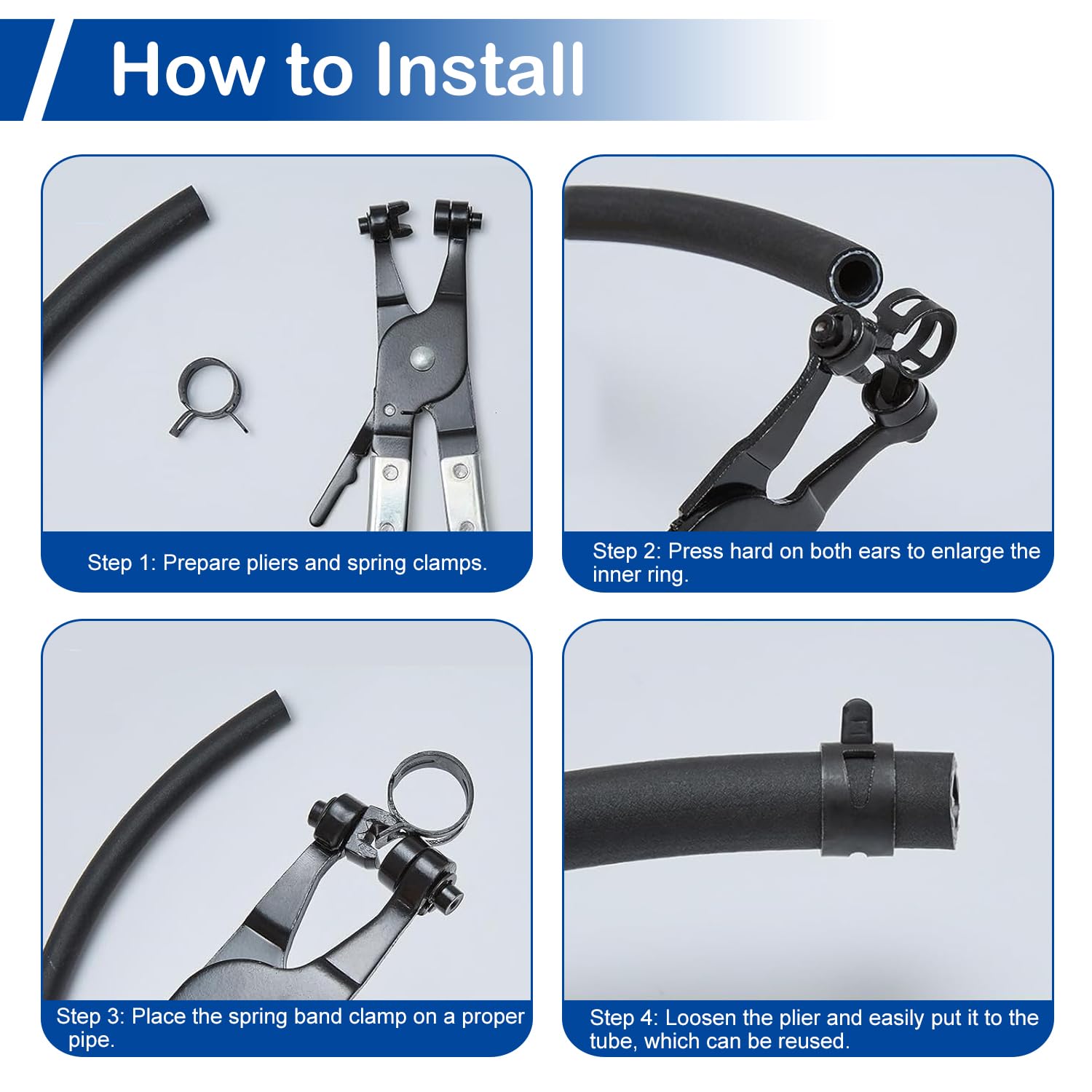 How to Install

Step 1: Prepare pliers and spring clamps.

Step 2: Press hard on both ears to enlarge the inner ring.

Step 3: Place the spring band clamp on a proper pipe.

Step 4: Loosen the plier and easily put it to the tube, which can be reused.