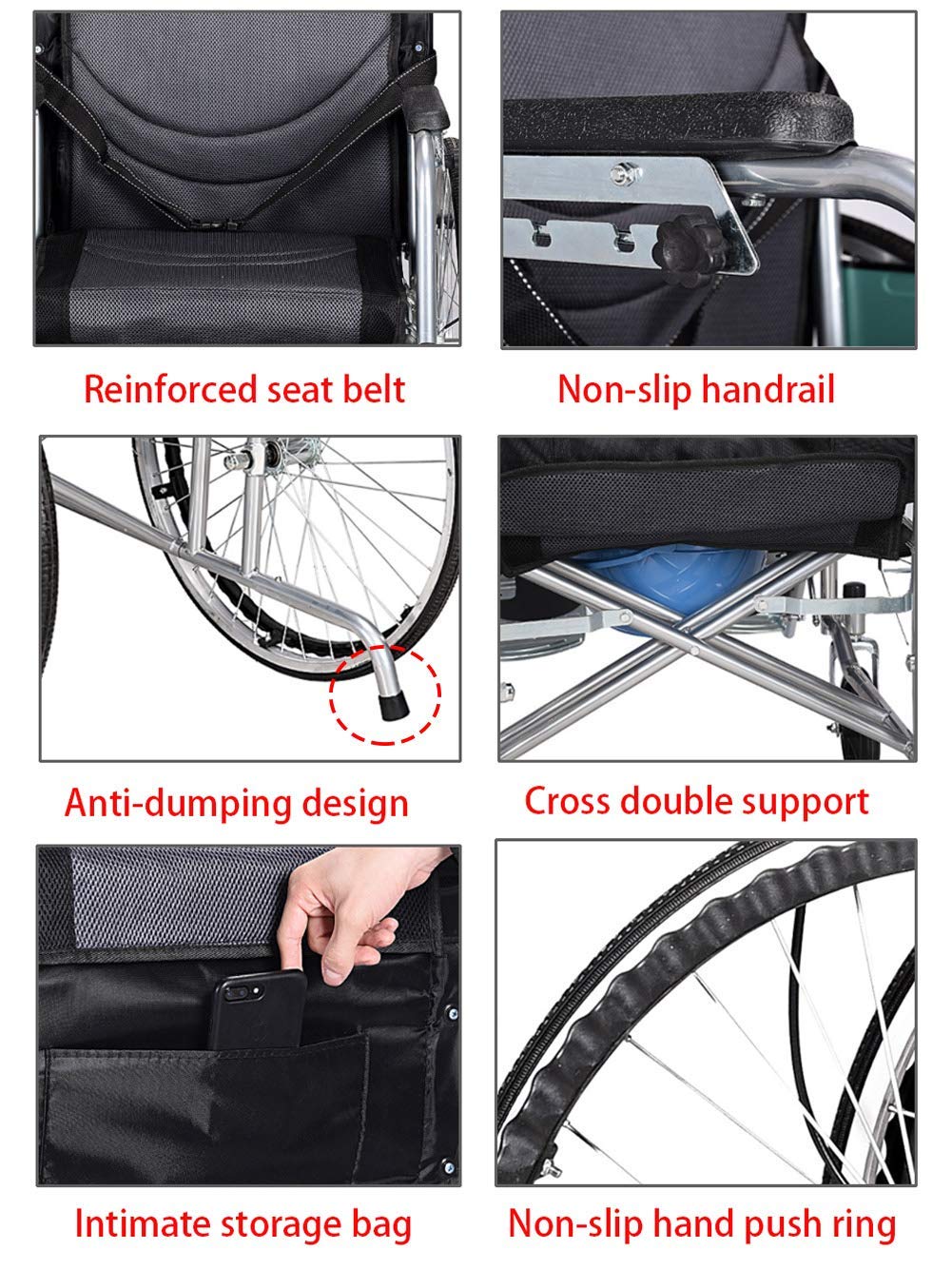 Reinforced seat belt

Non-slip handrail

Anti-dumping design

Cross double support

Intimate storage bag

Non-slip hand push ring