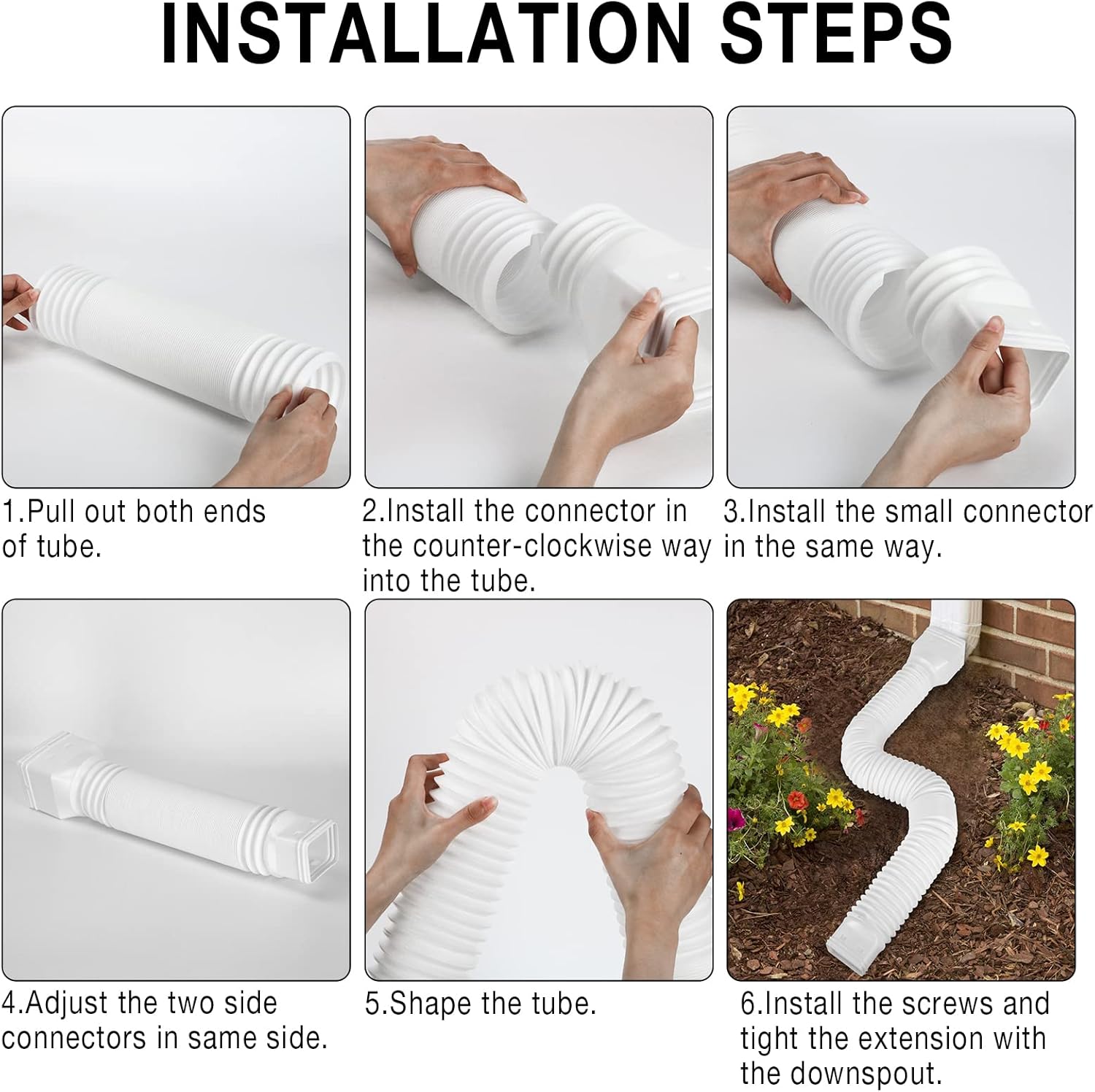 INSTALLATION STEPS

1.Pull out both ends of tube.

2.Install the connector in the counter-clockwise way into the tube.

3.Install the small connector in the same way.

4.Adjust the two side connectors in same side.

5.Shape the tube.

6.Install the screws and tight the extension with the downspout.