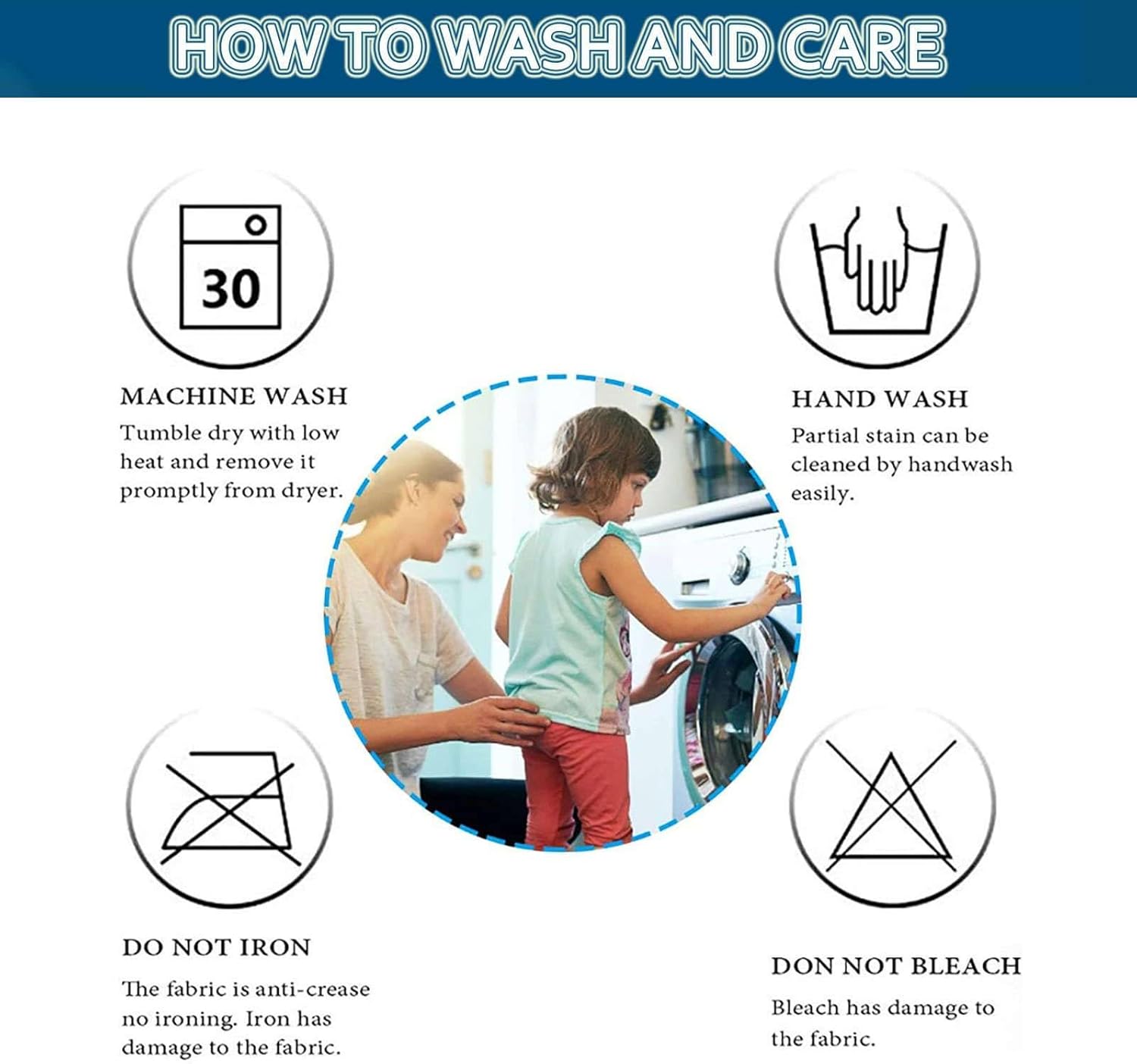 HOW TO WASH AND CARE

30

MACHINE WASH
Tumble dry with low heat and remove it promptly from dryer.

HAND WASH
Partial stain can be cleaned by handwash easily.

DO NOT IRON
The fabric is anti-crease no ironing. Iron has damage to the fabric.

DON NOT BLEACH
Bleach has damage to the fabric.