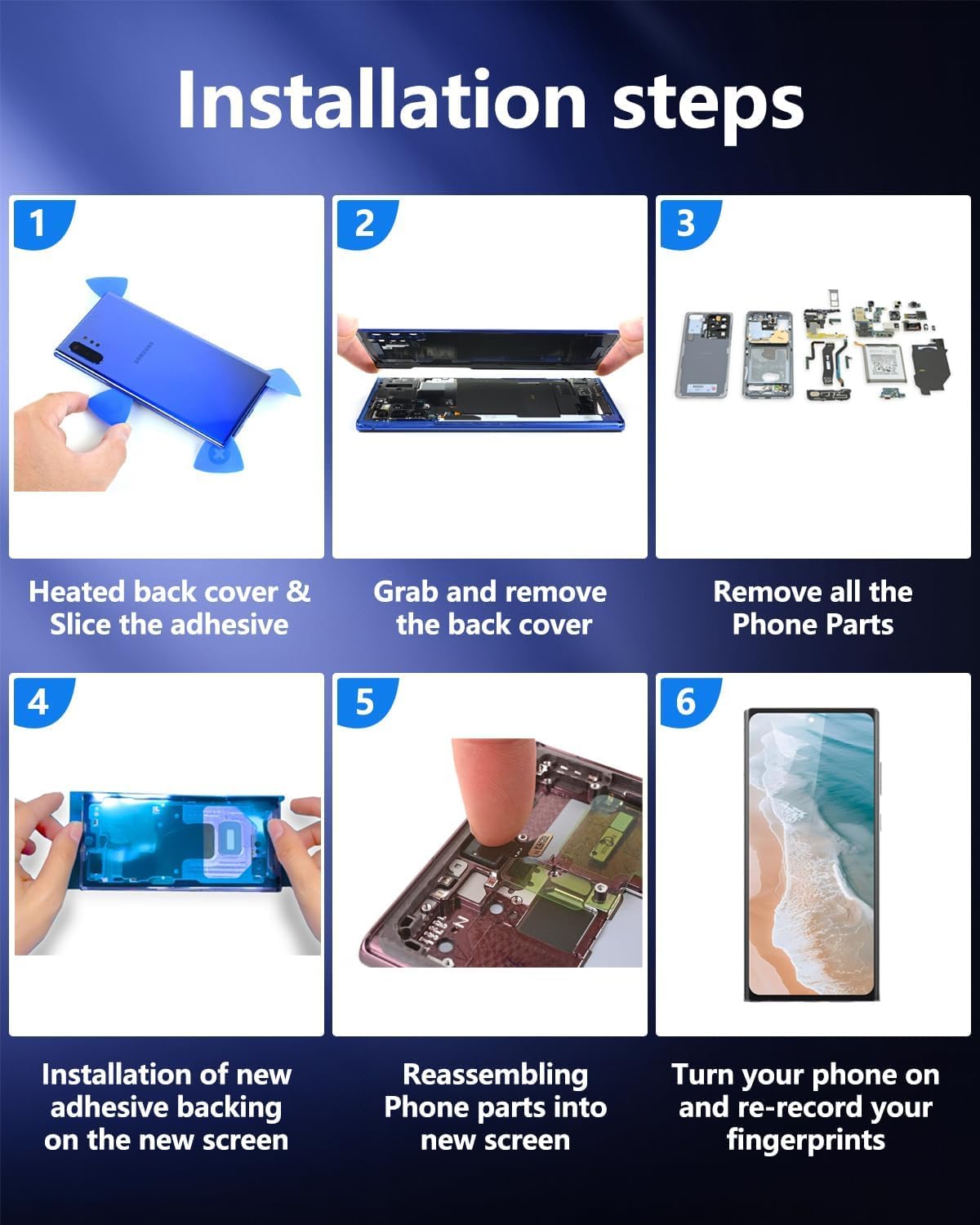 Installation steps

1

SAMSUNG

Heated back cover & Slice the adhesive

2

Grab and remove the back cover

3

Remove all the Phone Parts

4

Installation of new adhesive backing on the new screen

5

Reassembling Phone parts into new screen

6

Turn your phone on and re-record your fingerprints