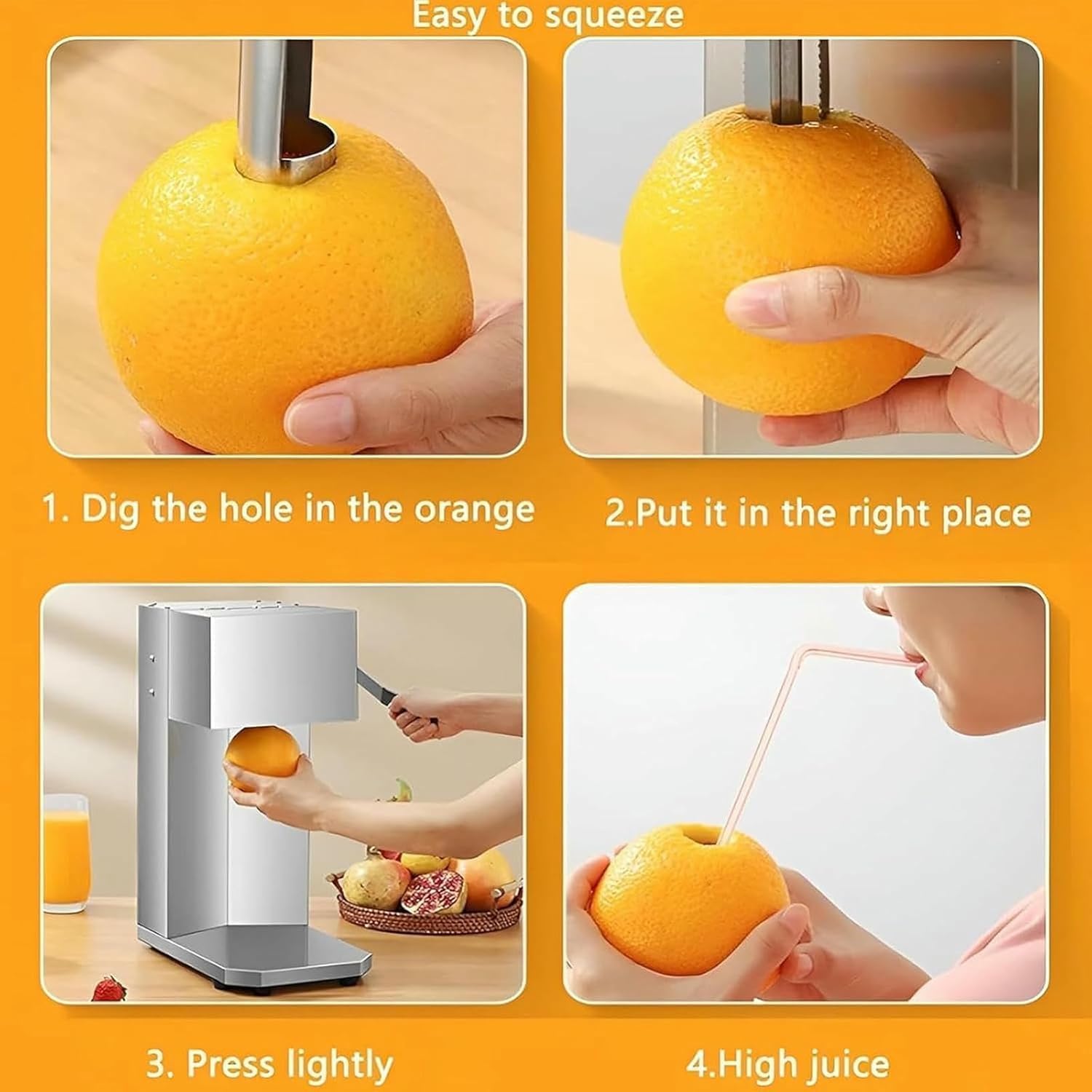 Easy to squeeze

1. Dig the hole in the orange

2.Put it in the right place

3. Press lightly

4.High juice