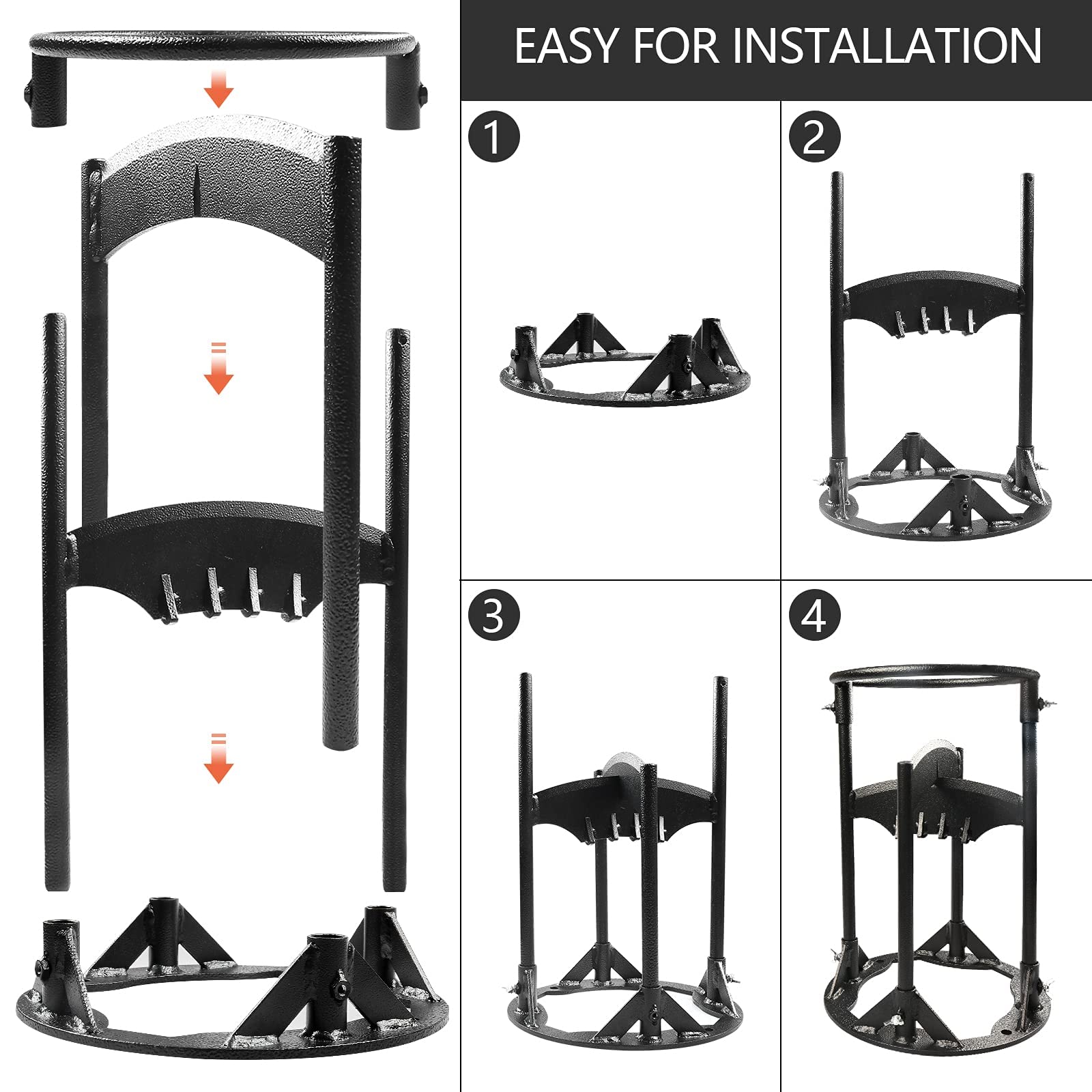 EASY FOR INSTALLATION

1

2

3

4