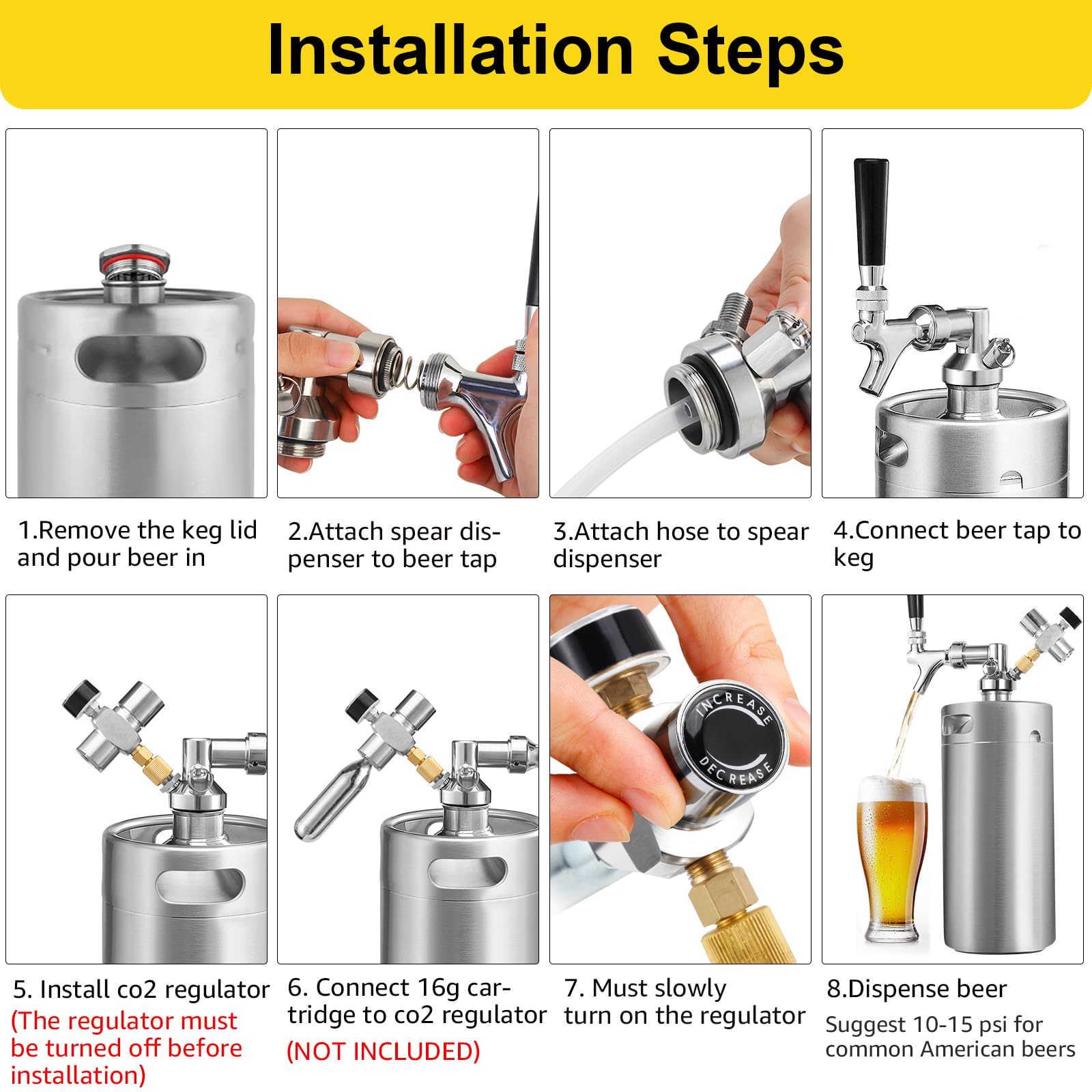 Installation Steps

1.Remove the keg lid and pour beer in

2.Attach spear dispenser to beer tap

3.Attach hose to spear dispenser

4.Connect beer tap to keg

INCREASE
DECREASE

5. Install co2 regulator
(The regulator must be turned off before installation)

6. Connect 16g cartridge to co2 regulator
(NOT INCLUDED)

7. Must slowly turn on the regulator

8.Dispense beer
Suggest 10-15 psi for common American beers