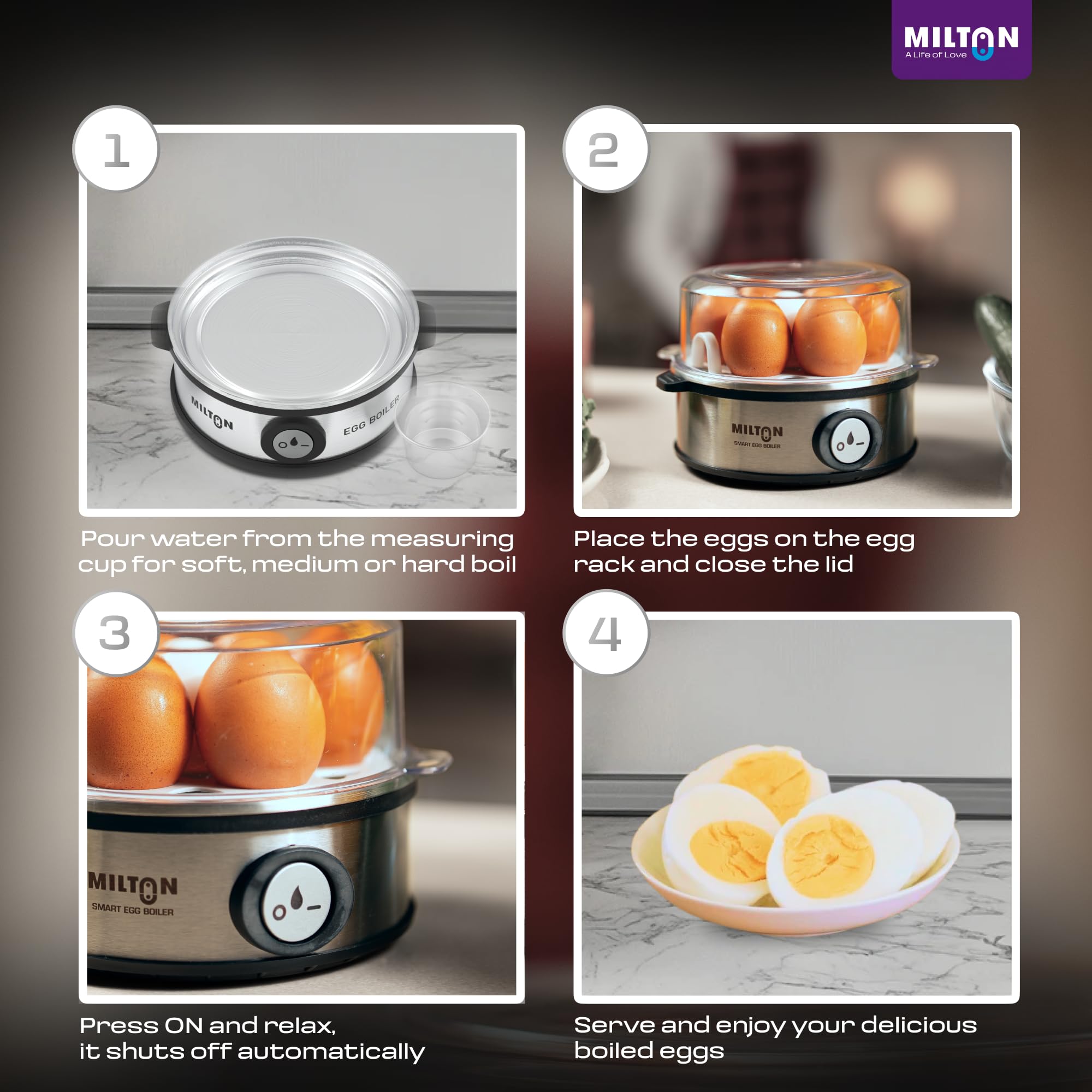 MILTON
A Life of Love

1

MILTON
EGG BOILER

Pour water from the measuring cup for soft, medium or hard boil

2

MILTON
SMART EGG BOILER

Place the eggs on the egg rack and close the lid

3

MILTON
SMART EGG BOILER

Press ON and relax, it shuts off automatically

4

Serve and enjoy your delicious boiled eggs