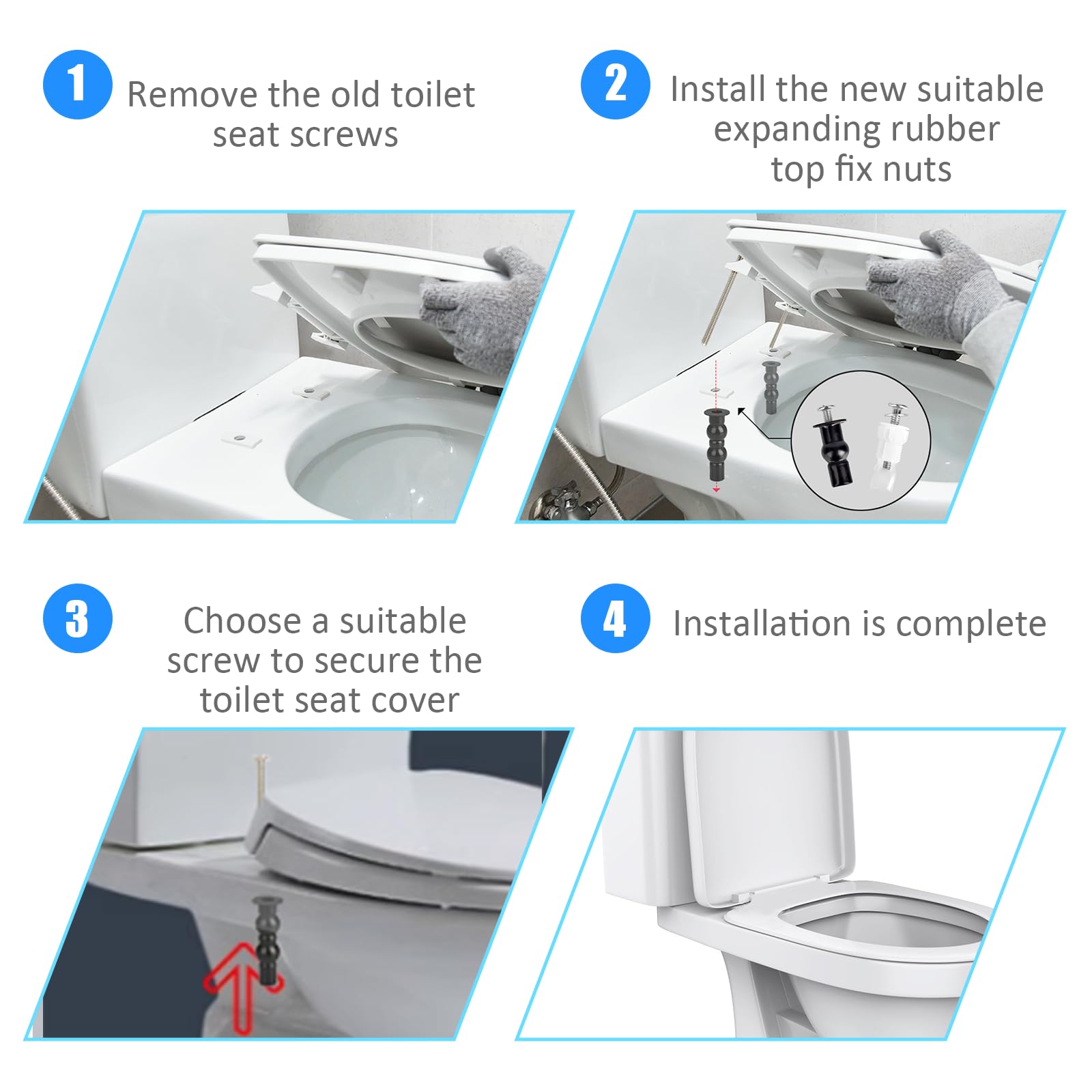 1 Remove the old toilet seat screws

2 Install the new suitable expanding rubber top fix nuts

3 Choose a suitable screw to secure the toilet seat cover

4 Installation is complete