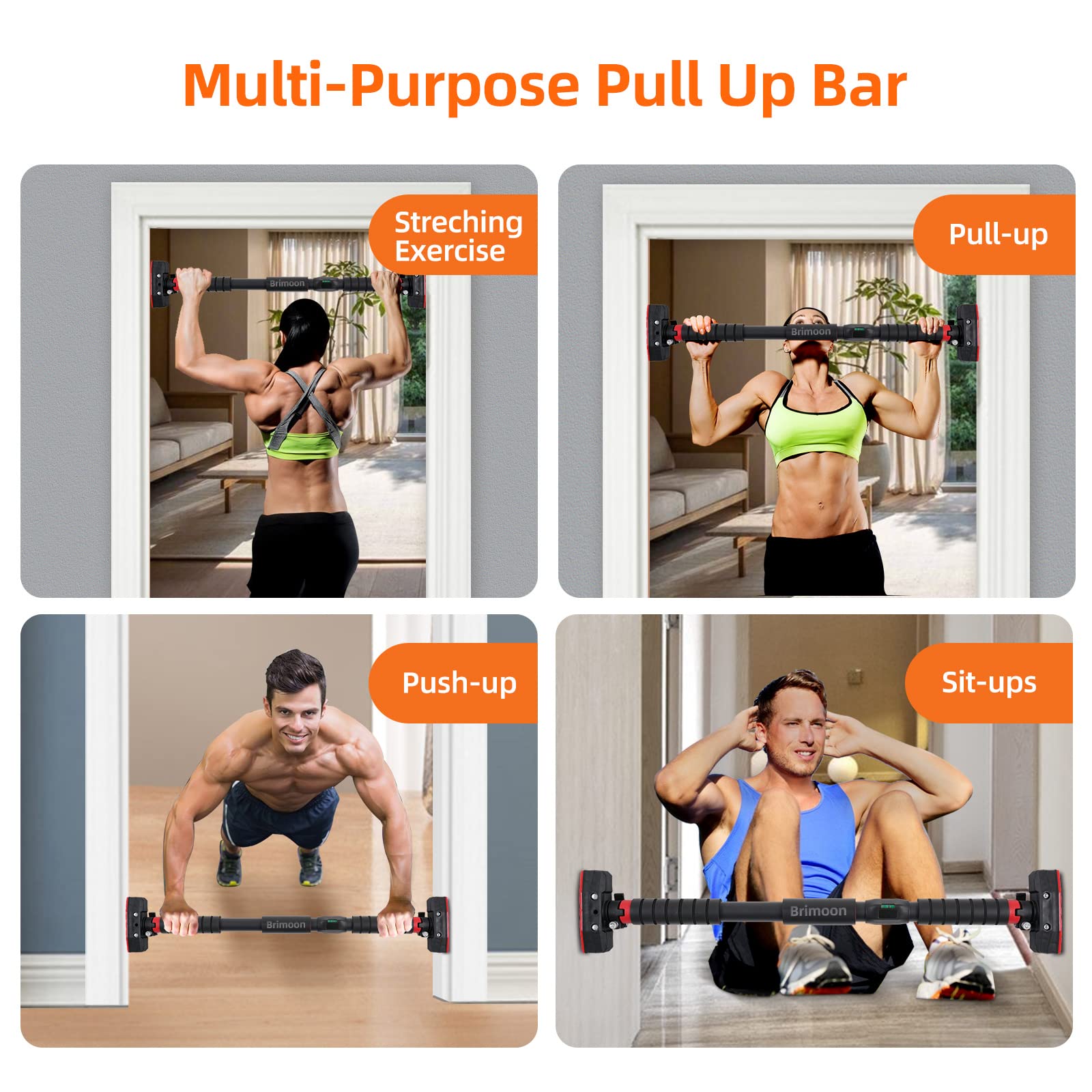 Multi-Purpose Pull Up Bar

Streching Exercise

Brimoon

Pull-up

Brimoon

Push-up

Brimoon

Sit-ups

Brimoon