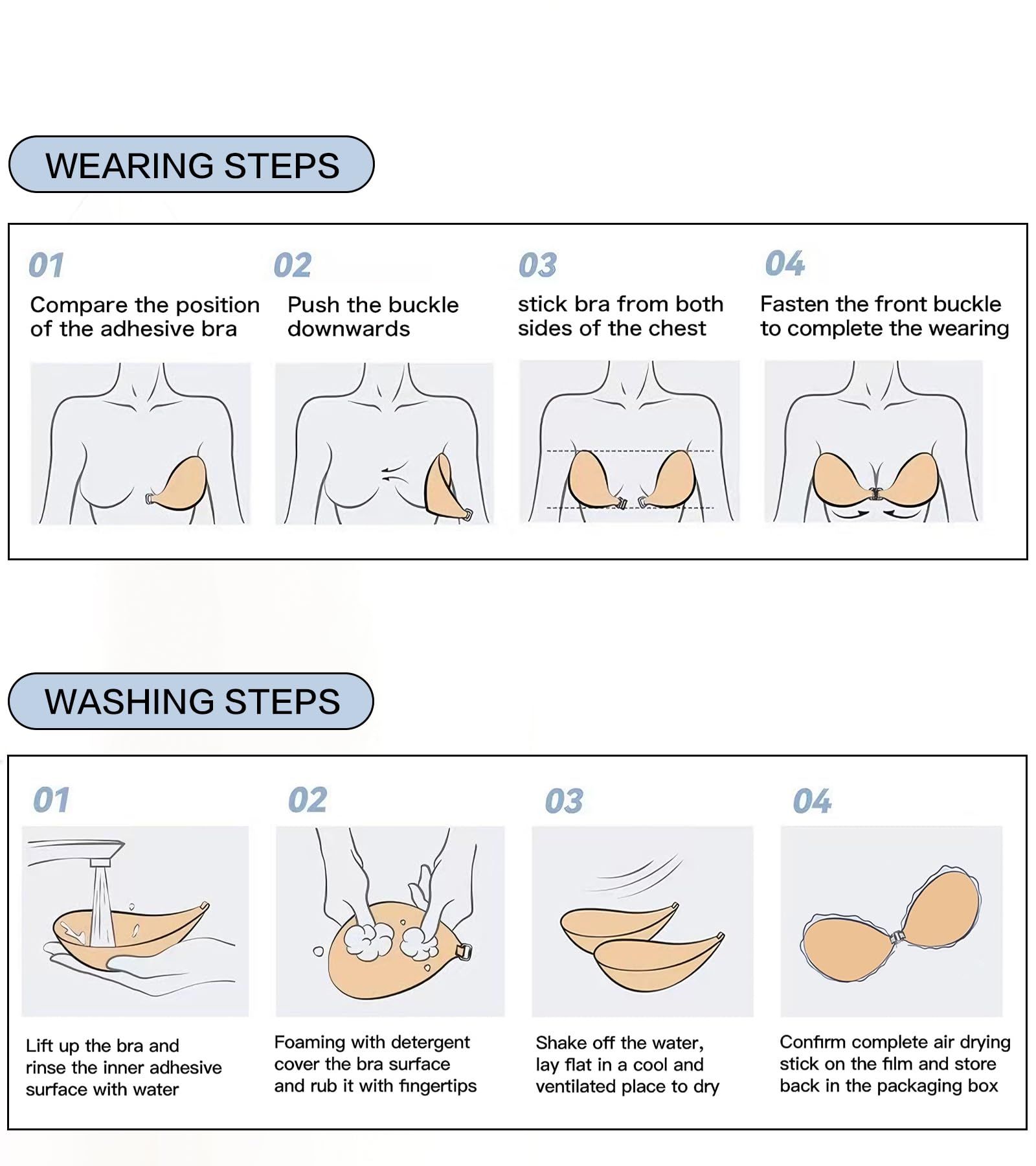 WEARING STEPS

01
Compare the position of the adhesive bra

02
Push the buckle downwards

03
stick bra from both sides of the chest

04
Fasten the front buckle to complete the wearing

WASHING STEPS

01
Lift up the bra and rinse the inner adhesive surface with water

02
Foaming with detergent cover the bra surface and rub it with fingertips

03
Shake off the water, lay flat in a cool and ventilated place to dry

04
Confirm complete air drying stick on the film and store back in the packaging box