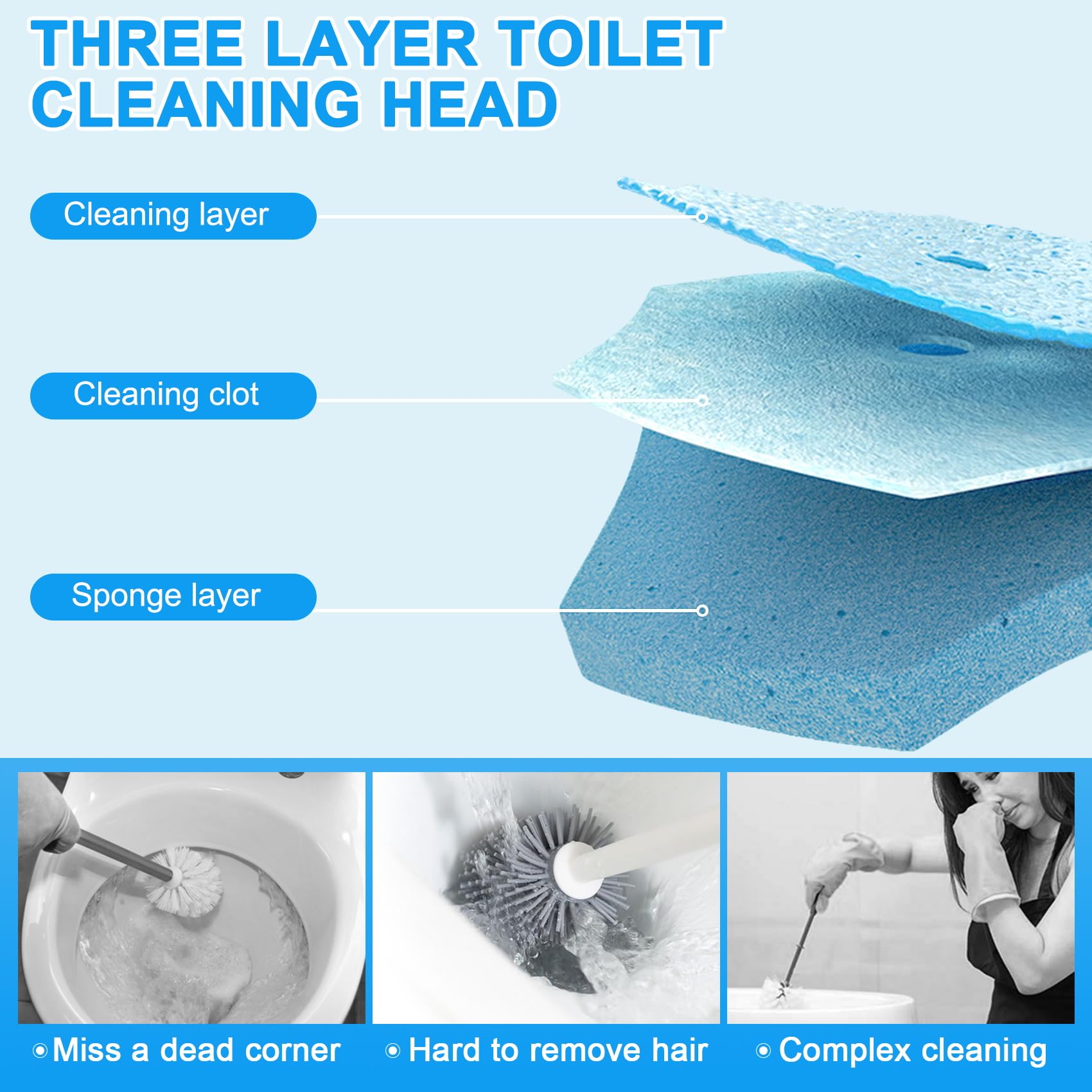 THREE LAYER TOILET CLEANING HEAD

Cleaning layer

Cleaning clot

Sponge layer

Miss a dead corner

Hard to remove hair

Complex cleaning