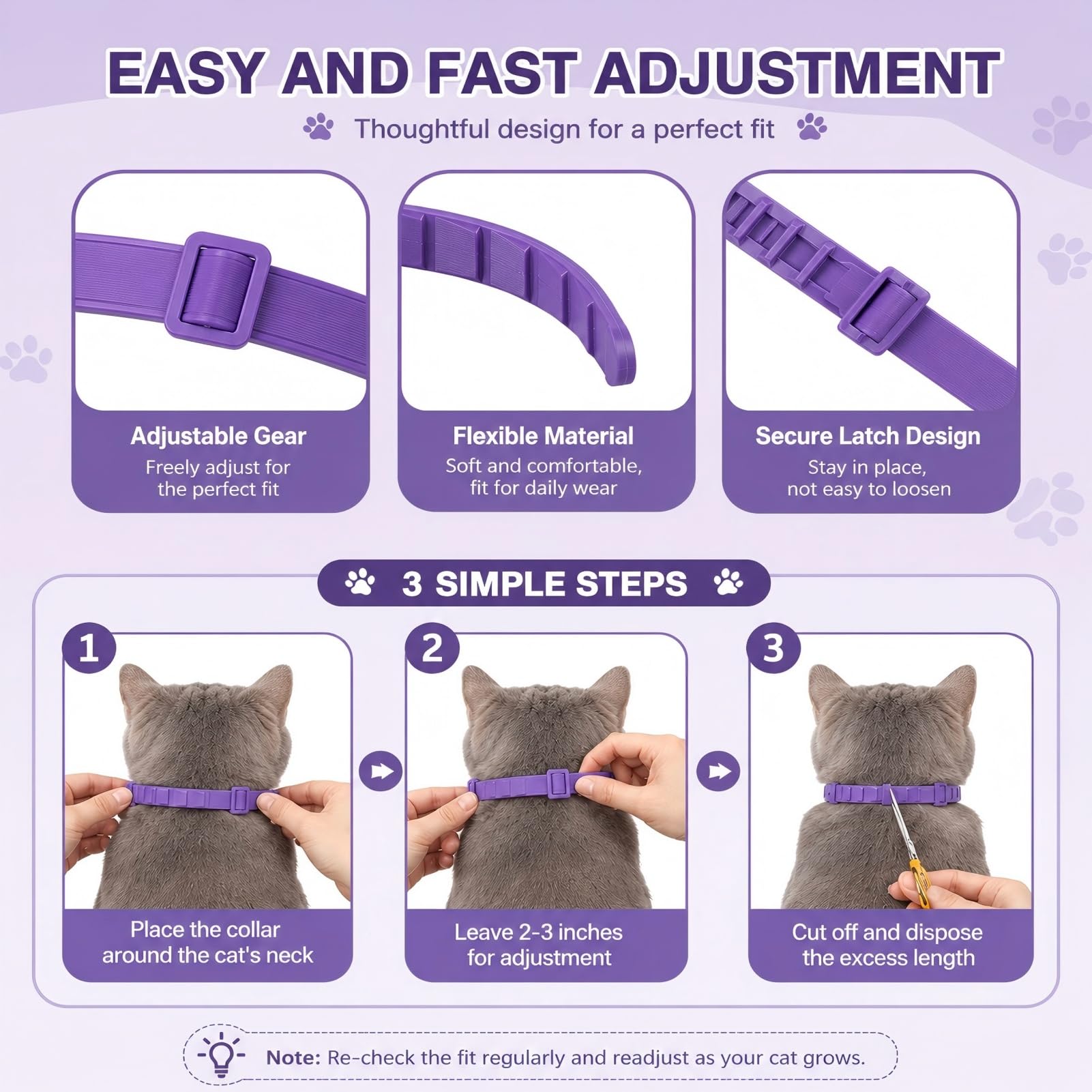 EASY AND FAST ADJUSTMENT

Thoughtful design for a perfect fit

Adjustable Gear
Freely adjust for the perfect fit

Flexible Material
Soft and comfortable, fit for daily wear

Secure Latch Design
Stay in place, not easy to loosen

3 SIMPLE STEPS

1
Place the collar around the cat's neck

2
Leave 2-3 inches for adjustment

3
Cut off and dispose the excess length

Note: Re-check the fit regularly and readjust as your cat grows.