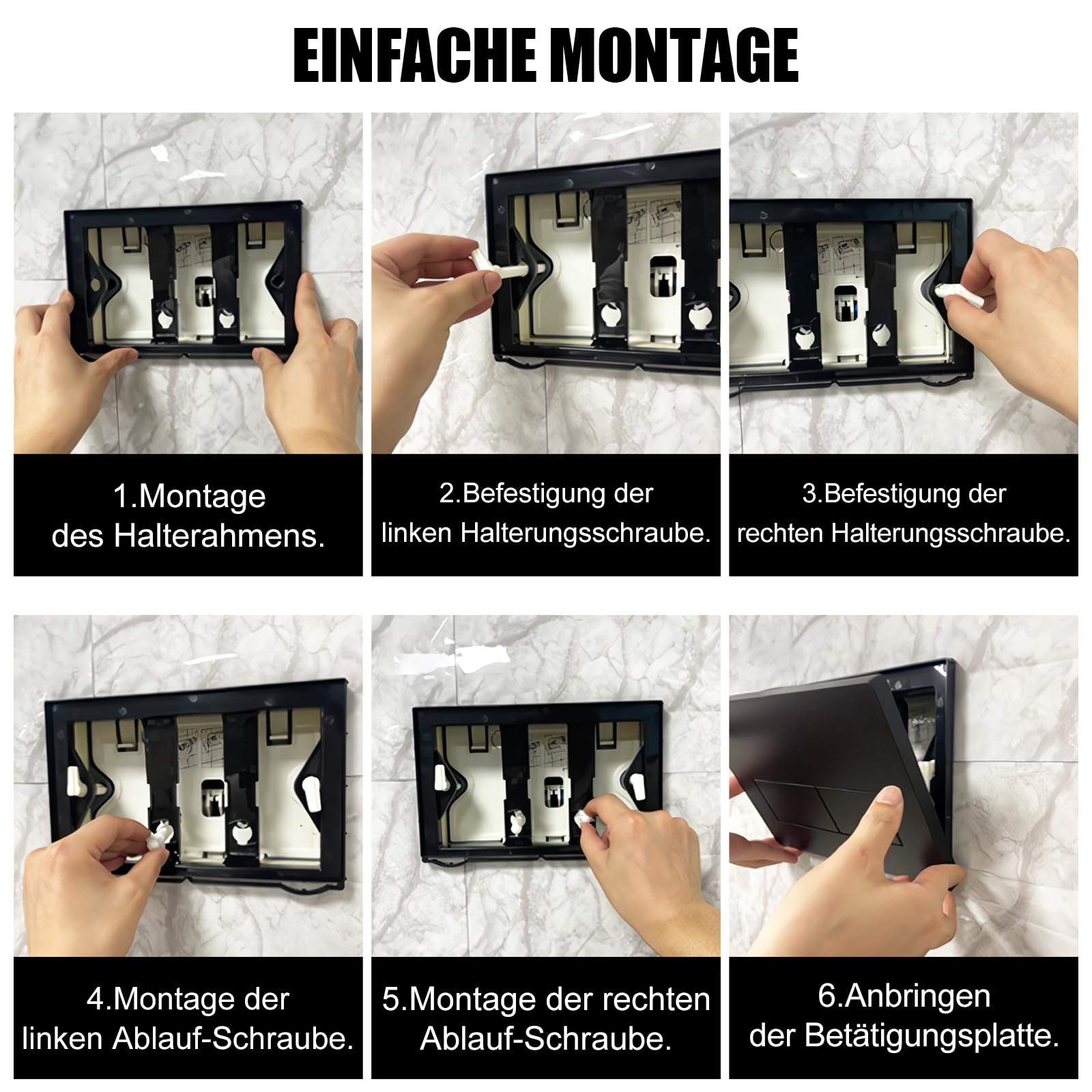 EINFACHE MONTAGE

1.Montage des Halterahmens.

2.Befestigung der linken Halterungsschraube.

3.Befestigung der rechten Halterungsschraube.

4.Montage der linken Ablauf-Schraube.

5.Montage der rechten Ablauf-Schraube.

6.Anbringen der Betätigungsplatte.