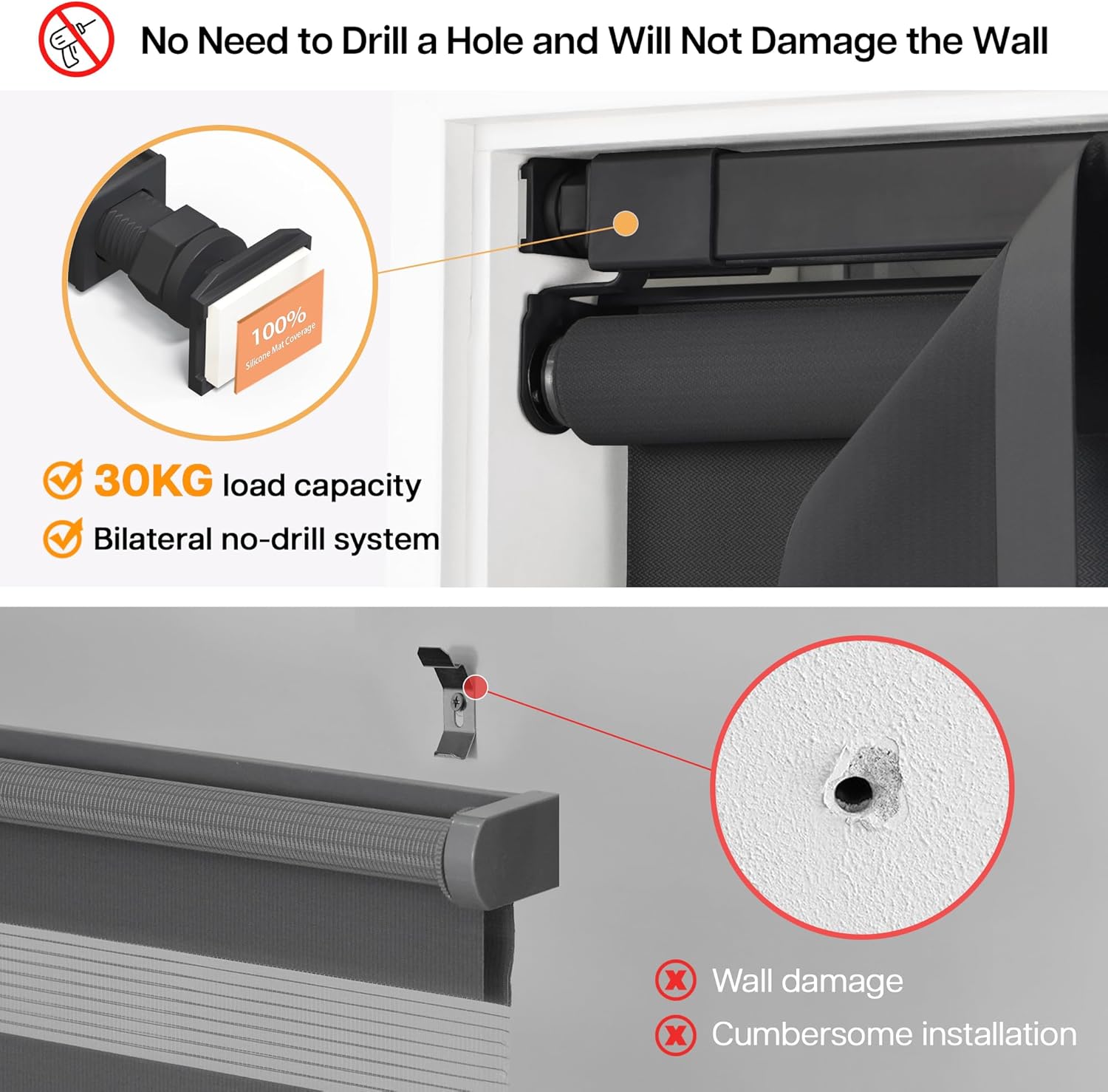 No Need to Drill a Hole and Will Not Damage the Wall

100%
Silicone Mat Coverage

30KG load capacity

Bilateral no-drill system

Wall damage

Cumbersome installation