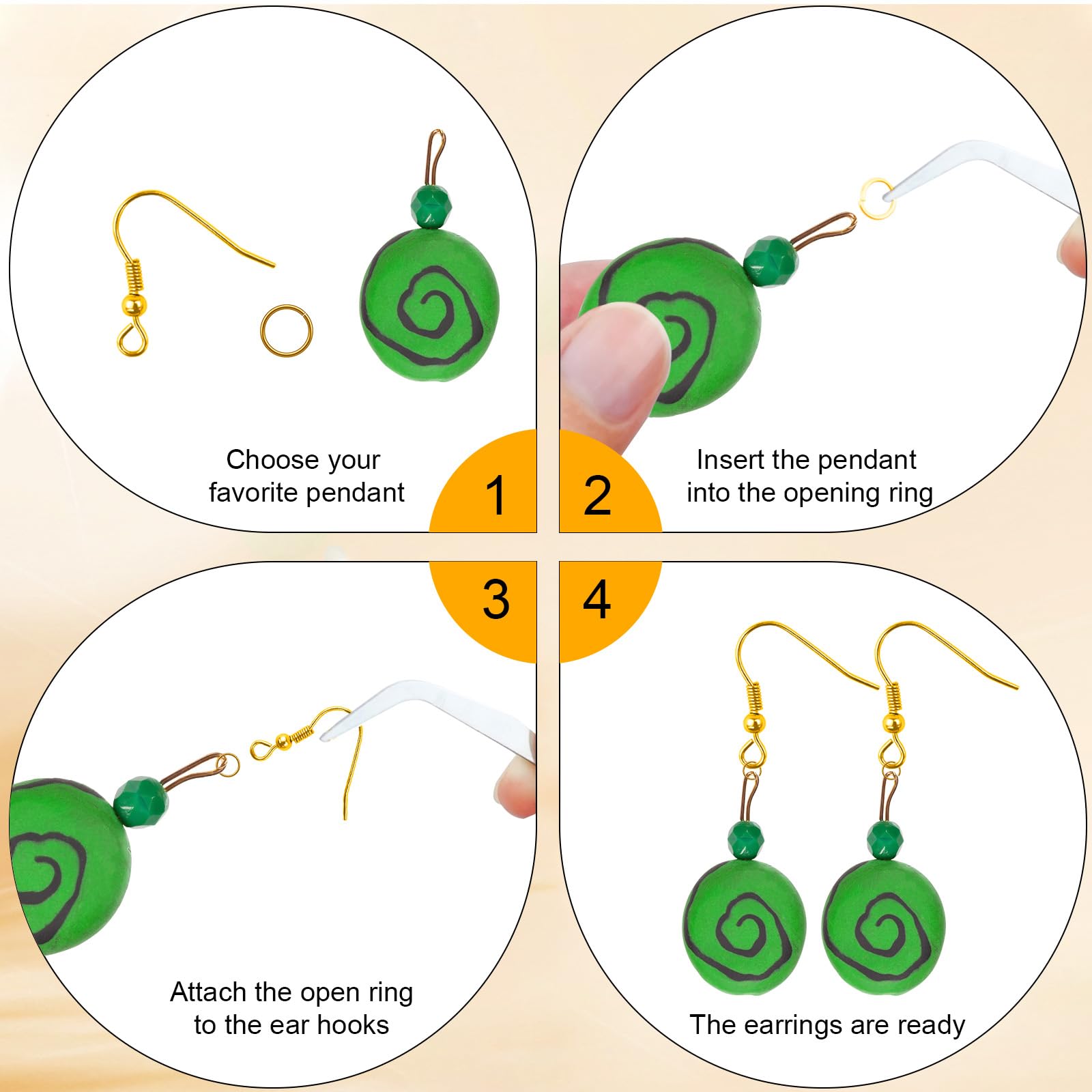 Choose your favorite pendant

1

2

Insert the pendant into the opening ring

3

4

Attach the open ring to the ear hooks

The earrings are ready