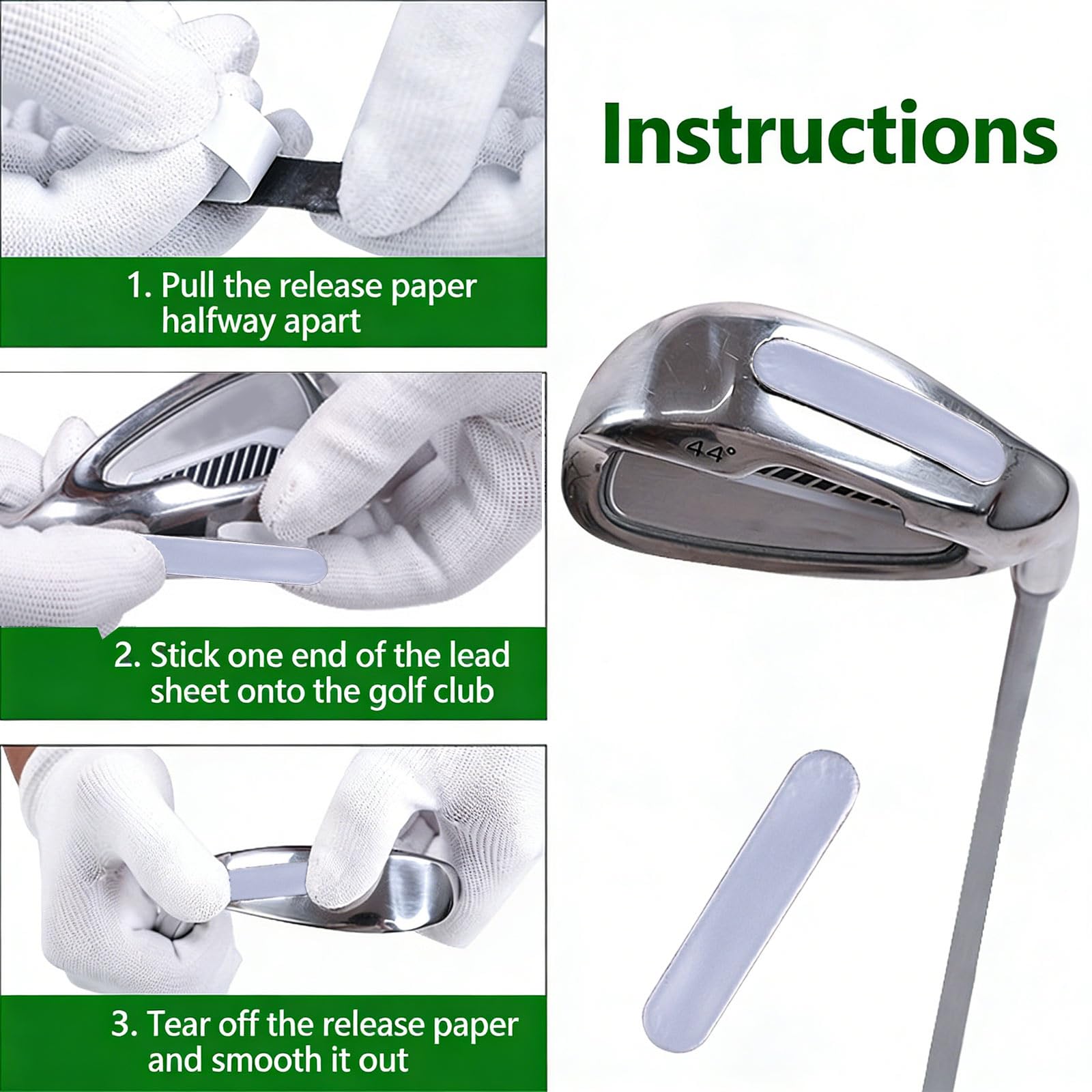 Instructions

1. Pull the release paper halfway apart

2. Stick one end of the lead sheet onto the golf club

3. Tear off the release paper and smooth it out

44°