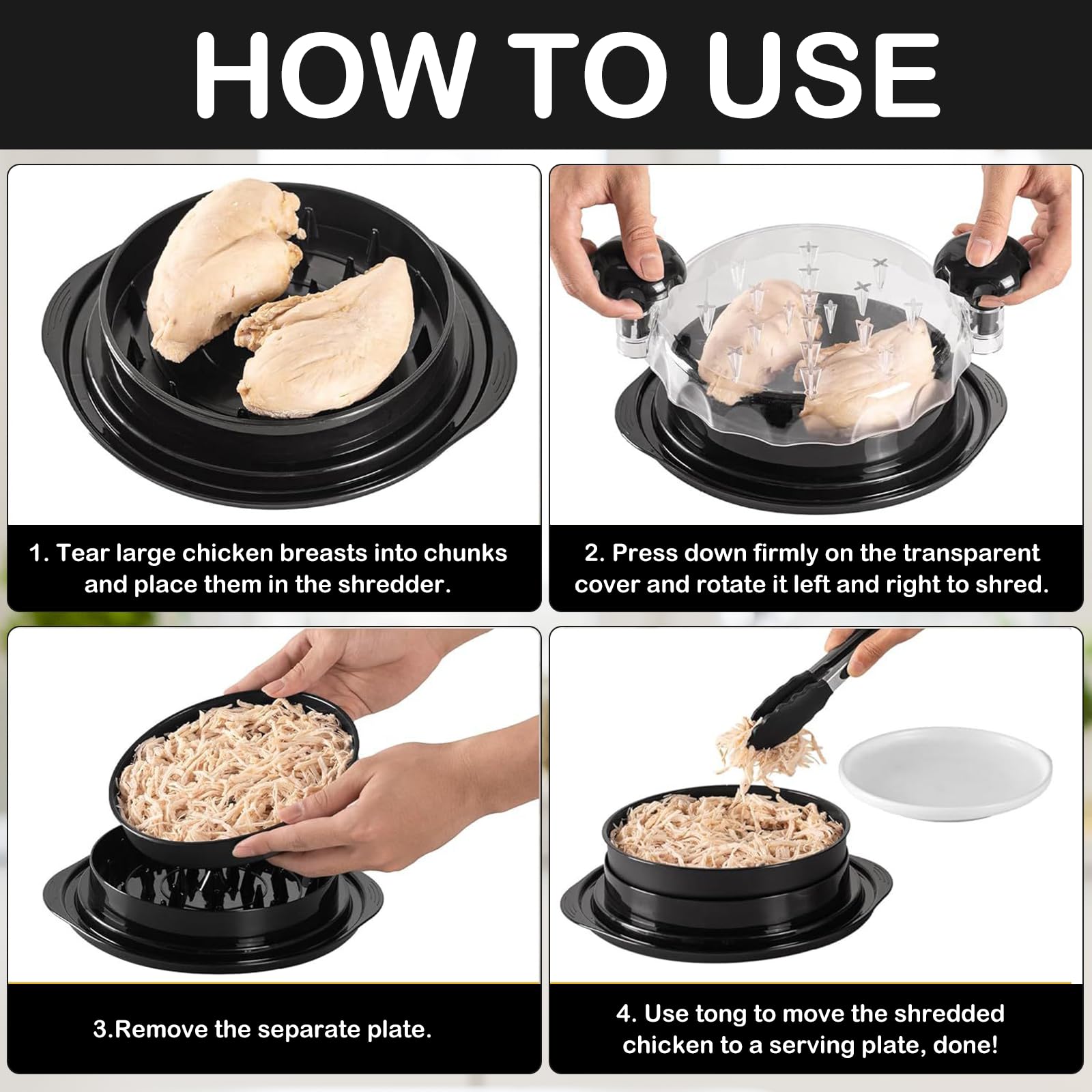 HOW TO USE

1. Tear large chicken breasts into chunks and place them in the shredder.

2. Press down firmly on the transparent cover and rotate it left and right to shred.

3.Remove the separate plate.

4. Use tong to move the shredded chicken to a serving plate, done!