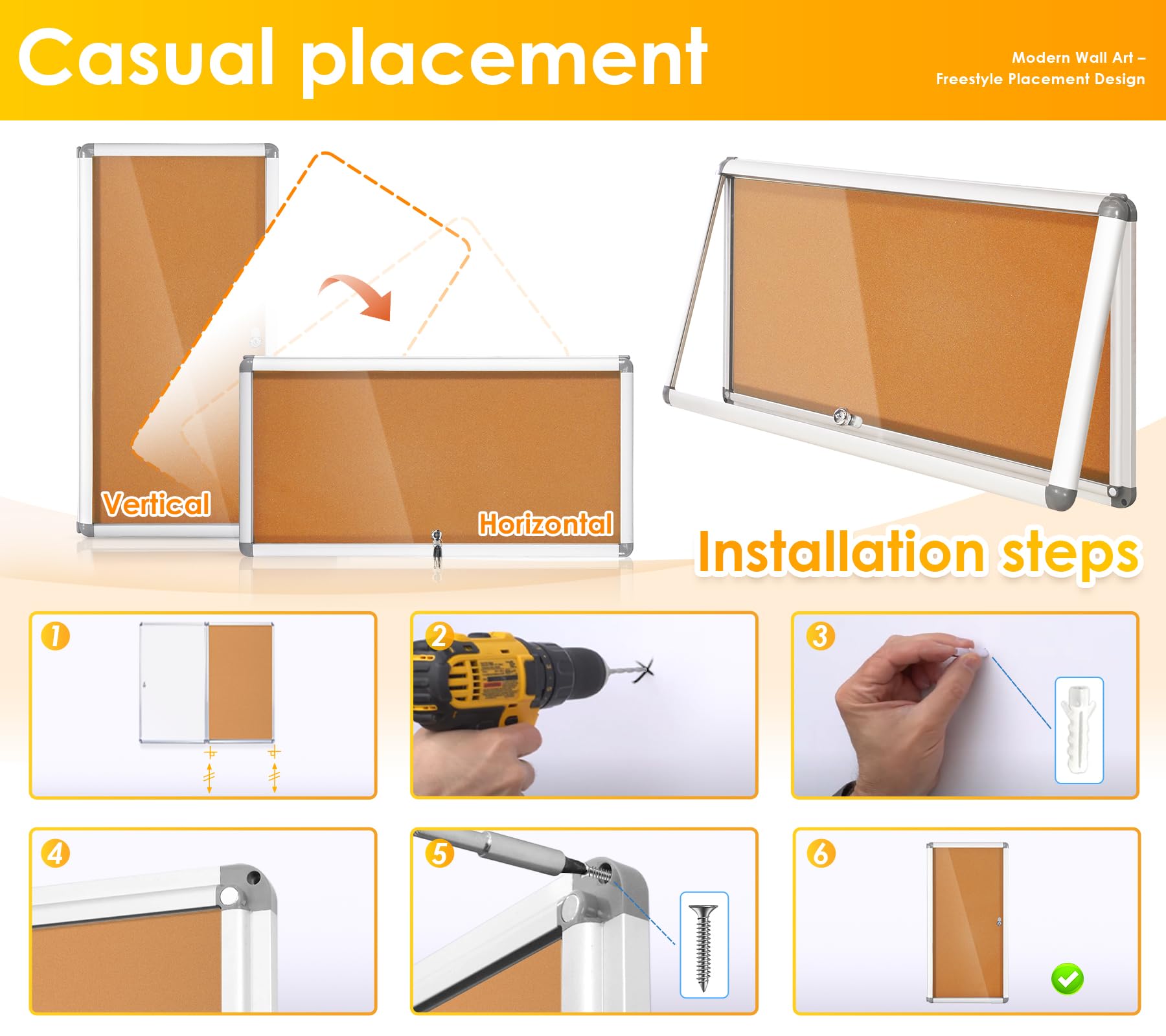 Casual placement

Modern Wall Art – Freestyle Placement Design

Vertical

Horizontal

Installation steps

1

2

3

4

5

6