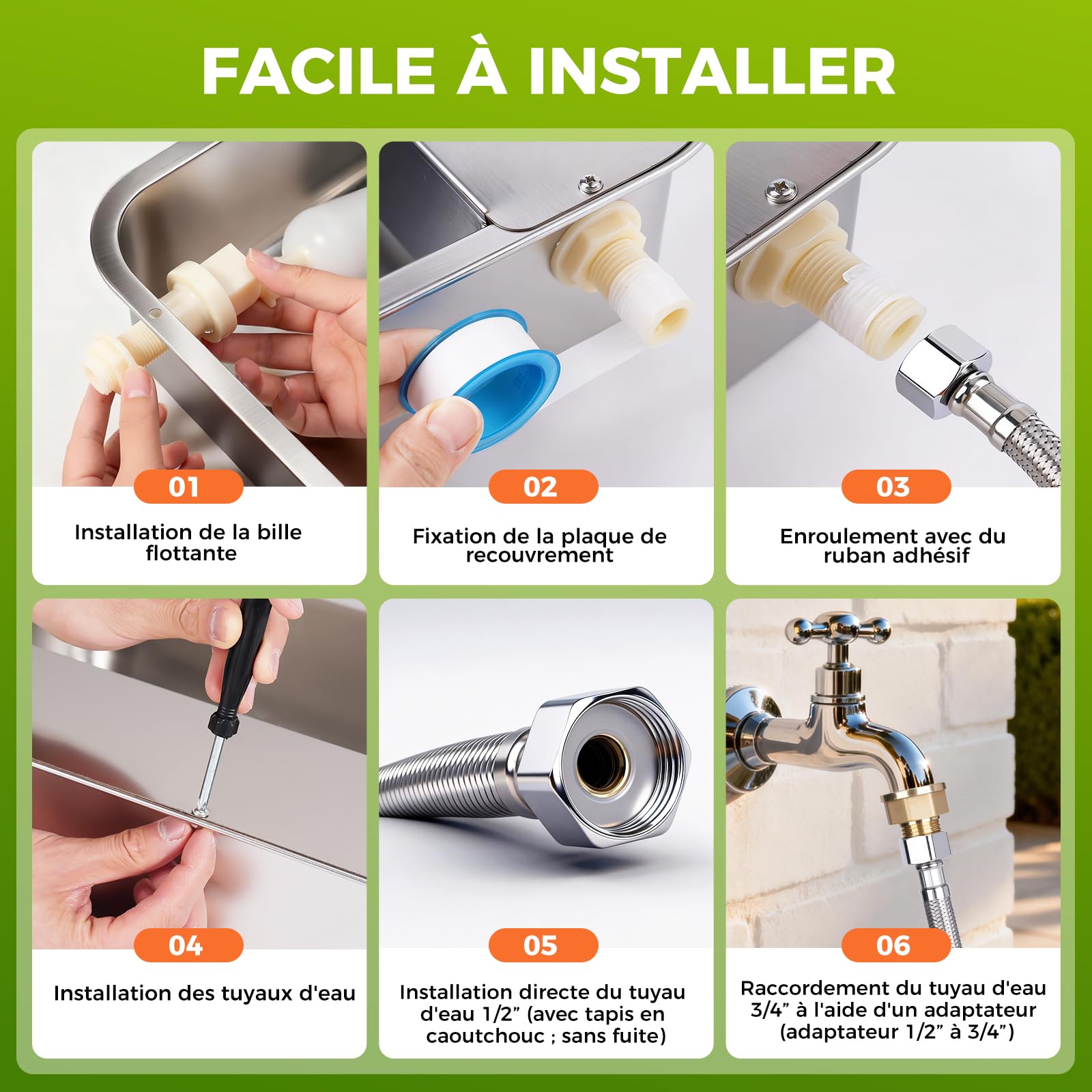 FACILE À INSTALLER

01
Installation de la bille flottante

02
Fixation de la plaque de recouvrement

03
Enroulement avec du ruban adhésif

04
Installation des tuyaux d'eau

05
Installation directe du tuyau d'eau 1/2” (avec tapis en caoutchouc ; sans fuite)

06
Raccordement du tuyau d'eau 3/4” à l'aide d'un adaptateur (adaptateur 1/2” à 3/4”)