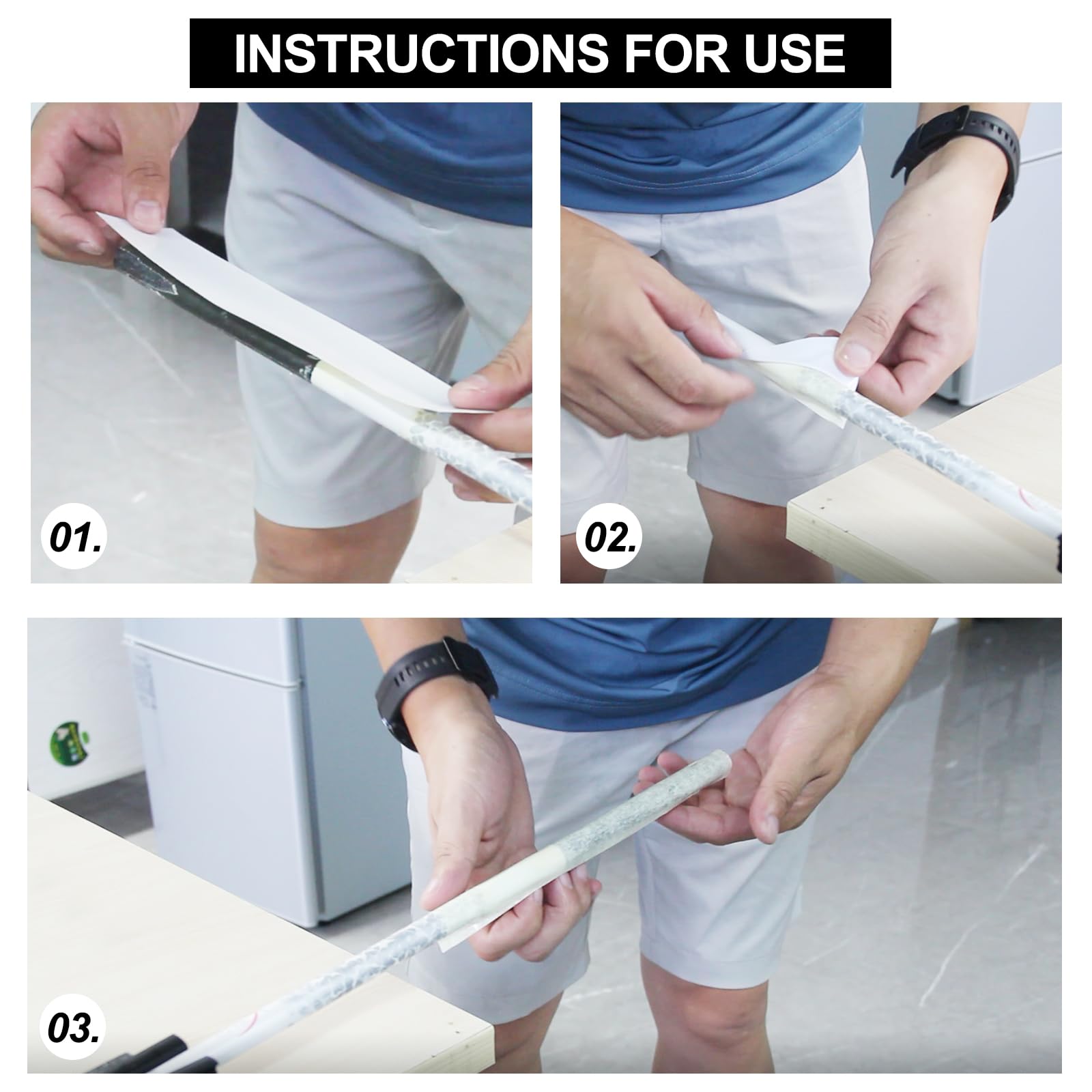 INSTRUCTIONS FOR USE

01.

02.

03.