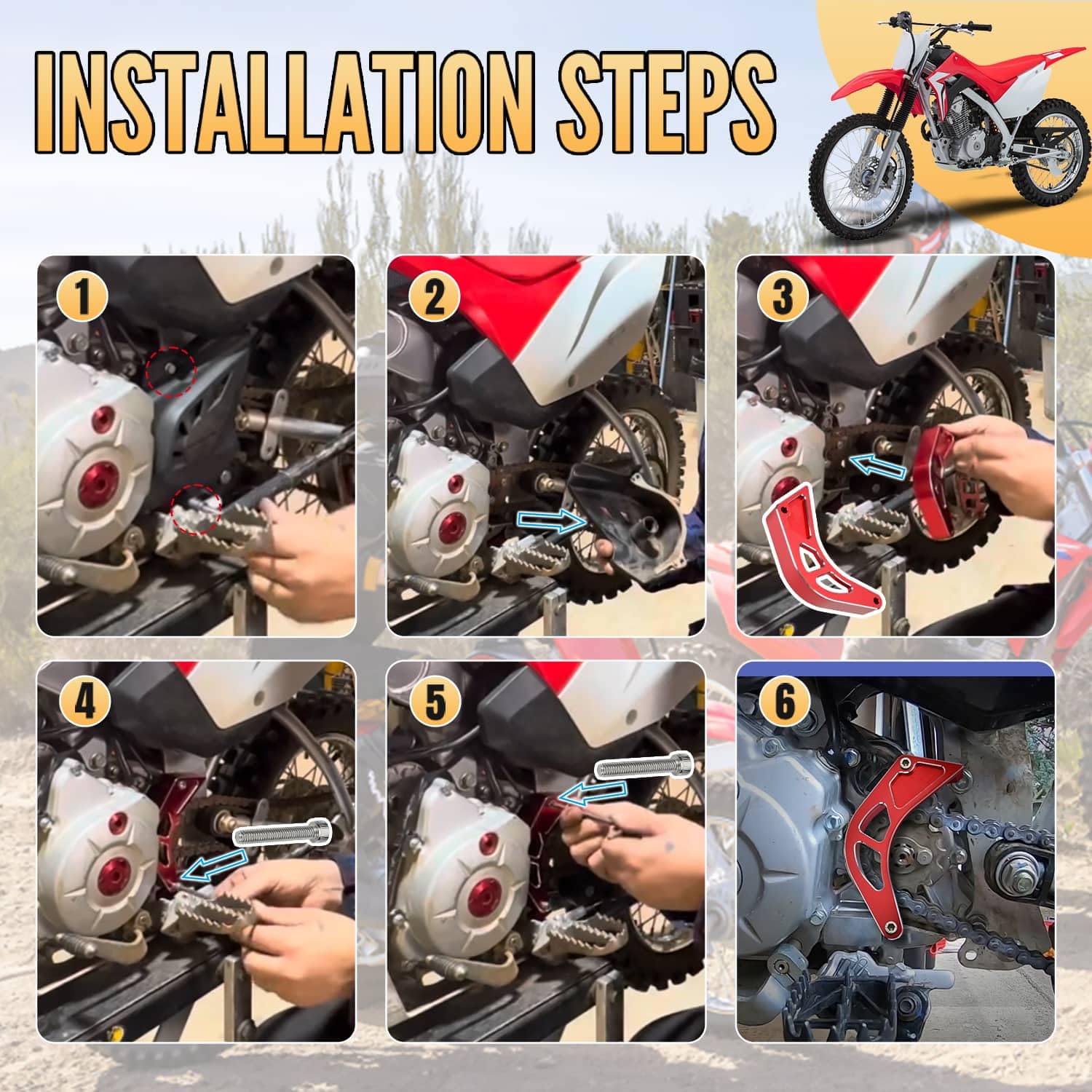 INSTALLATION STEPS

1

2

3

4

5

6