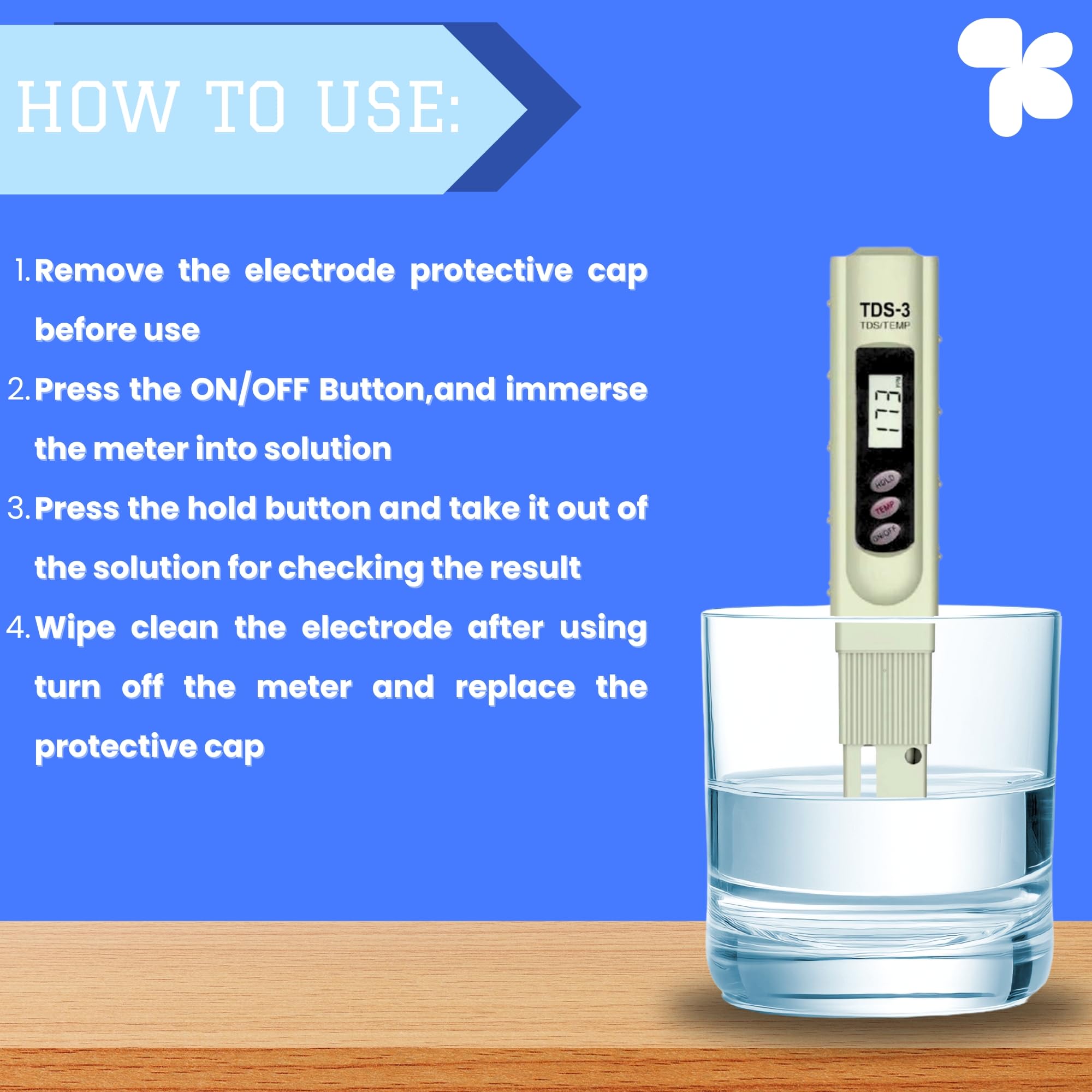 HOW TO USE:

1. Remove the electrode protective cap before use

2. Press the ON/OFF Button,and immerse the meter into solution

3. Press the hold button and take it out of the solution for checking the result

4. Wipe clean the electrode after using turn off the meter and replace the protective cap

TDS-3
TDS/TEMP
173
HOLD
TEMP
ON/OFF