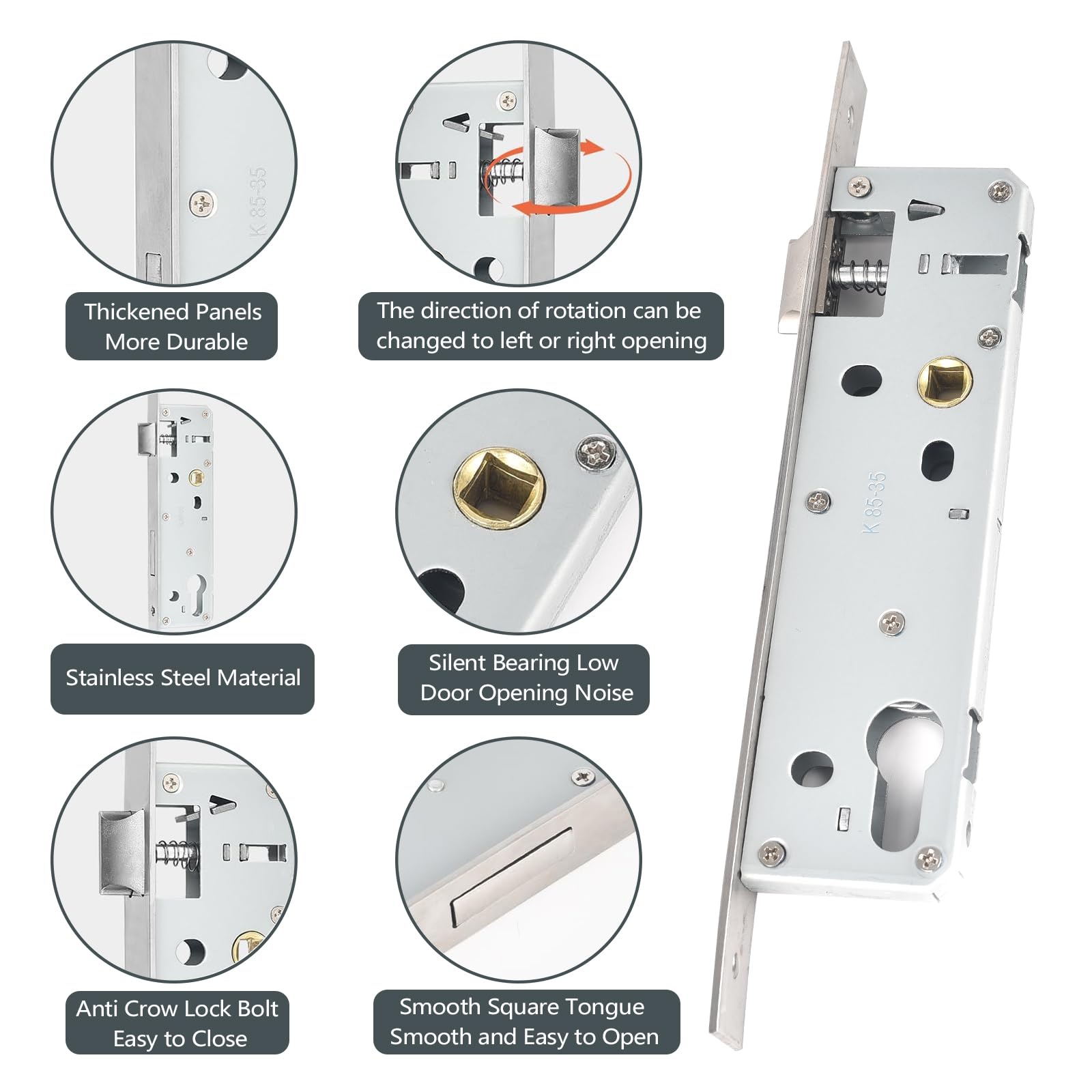 K 85-35

Thickened Panels
More Durable

The direction of rotation can be changed to left or right opening

Stainless Steel Material

Silent Bearing Low
Door Opening Noise

Anti Crow Lock Bolt
Easy to Close

Smooth Square Tongue
Smooth and Easy to Open

K 85-35