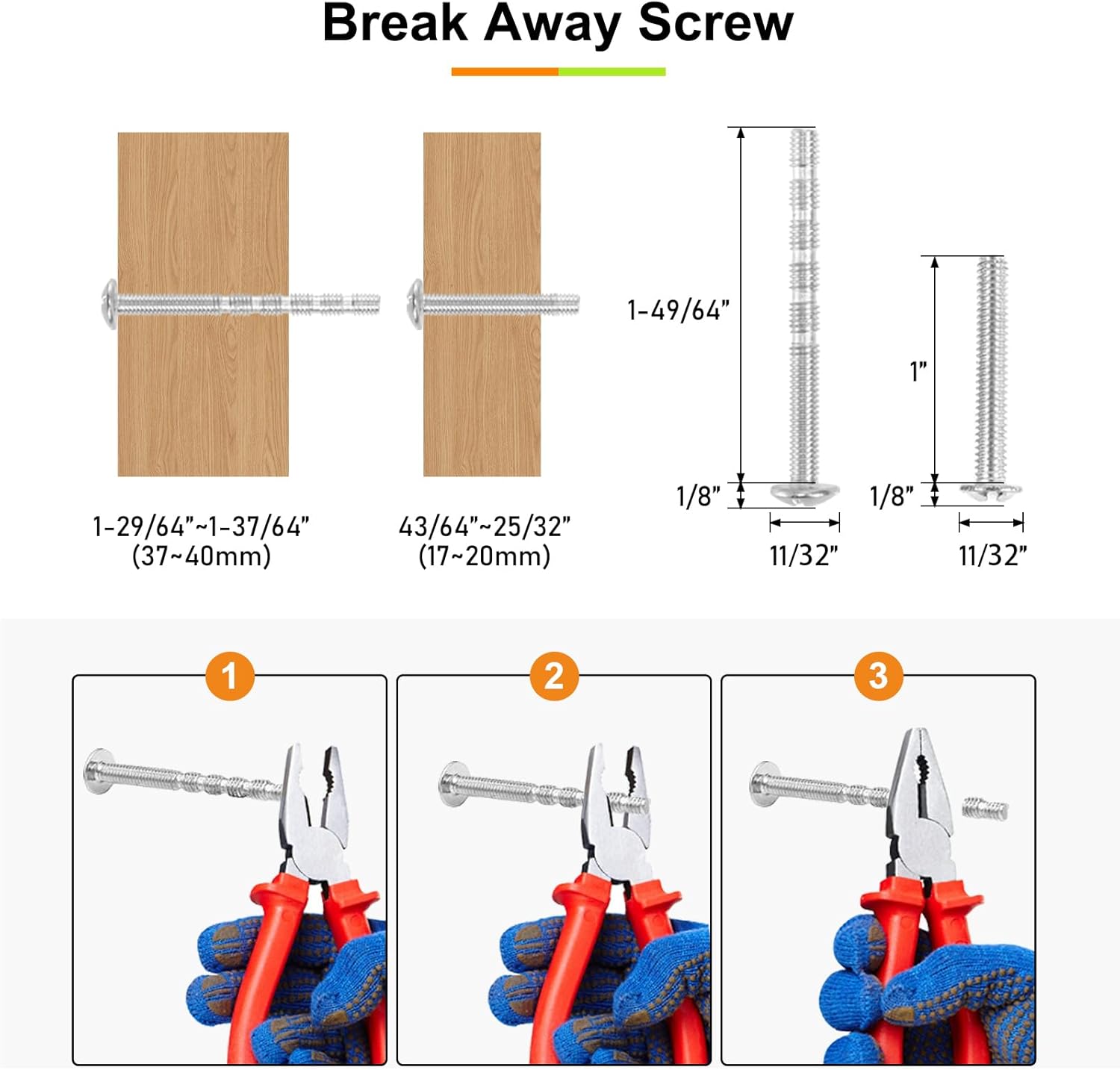 Break Away Screw

1-29/64"~1-37/64"
(37~40mm)

43/64"~25/32"
(17~20mm)

1-49/64"

1/8"

11/32"

1"

1/8"

11/32"

1

2

3