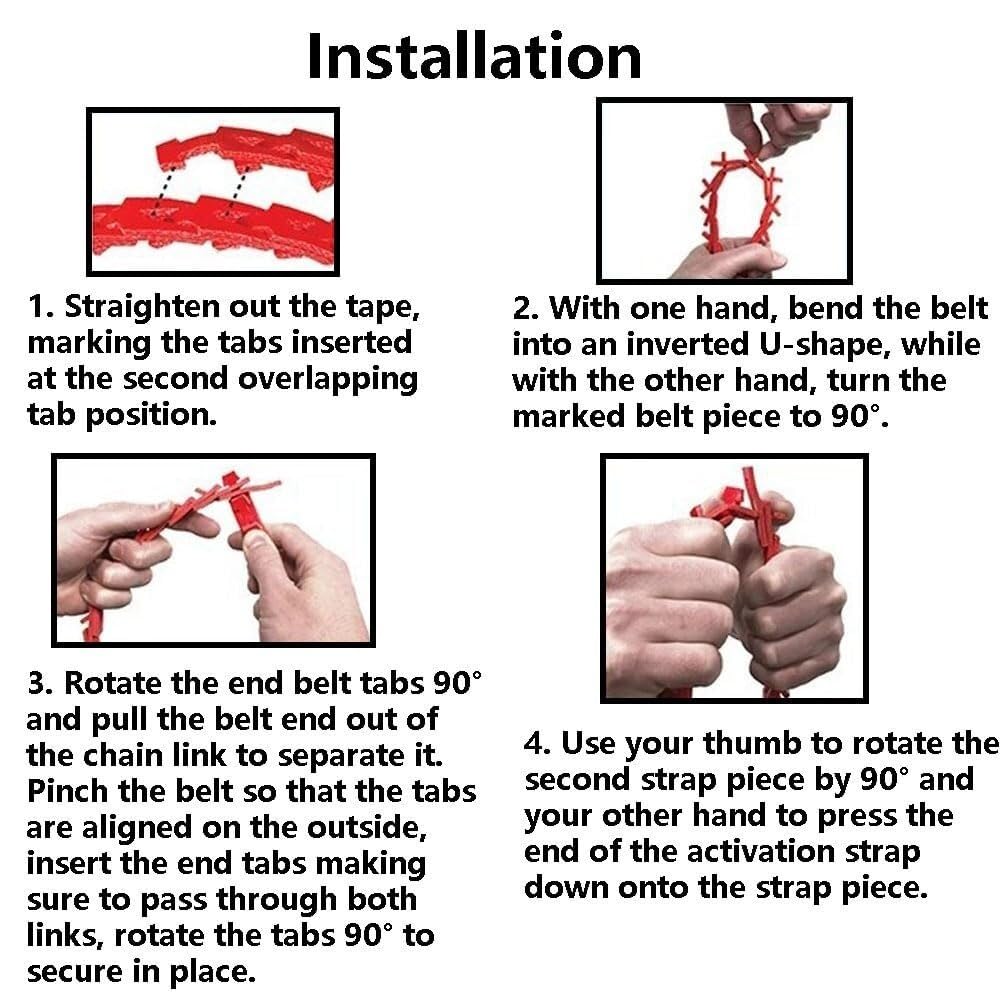 Installation

1. Straighten out the tape, marking the tabs inserted at the second overlapping tab position.

2. With one hand, bend the belt into an inverted U-shape, while with the other hand, turn the marked belt piece to 90°.

3. Rotate the end belt tabs 90° and pull the belt end out of the chain link to separate it. Pinch the belt so that the tabs are aligned on the outside, insert the end tabs making sure to pass through both links, rotate the tabs 90° to secure in place.

4. Use your thumb to rotate the second strap piece by 90° and your other hand to press the end of the activation strap down onto the strap piece.