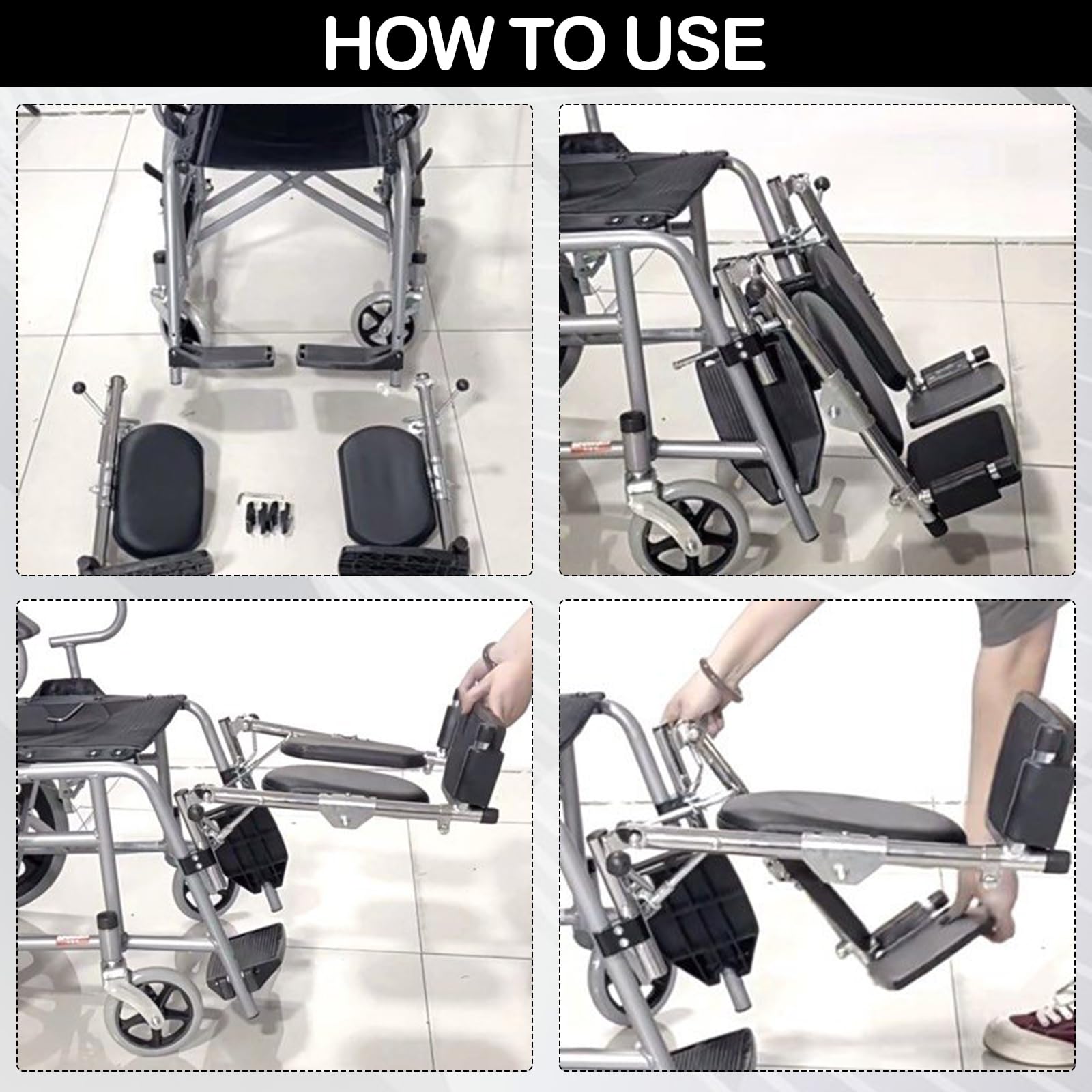 HOW TO USE