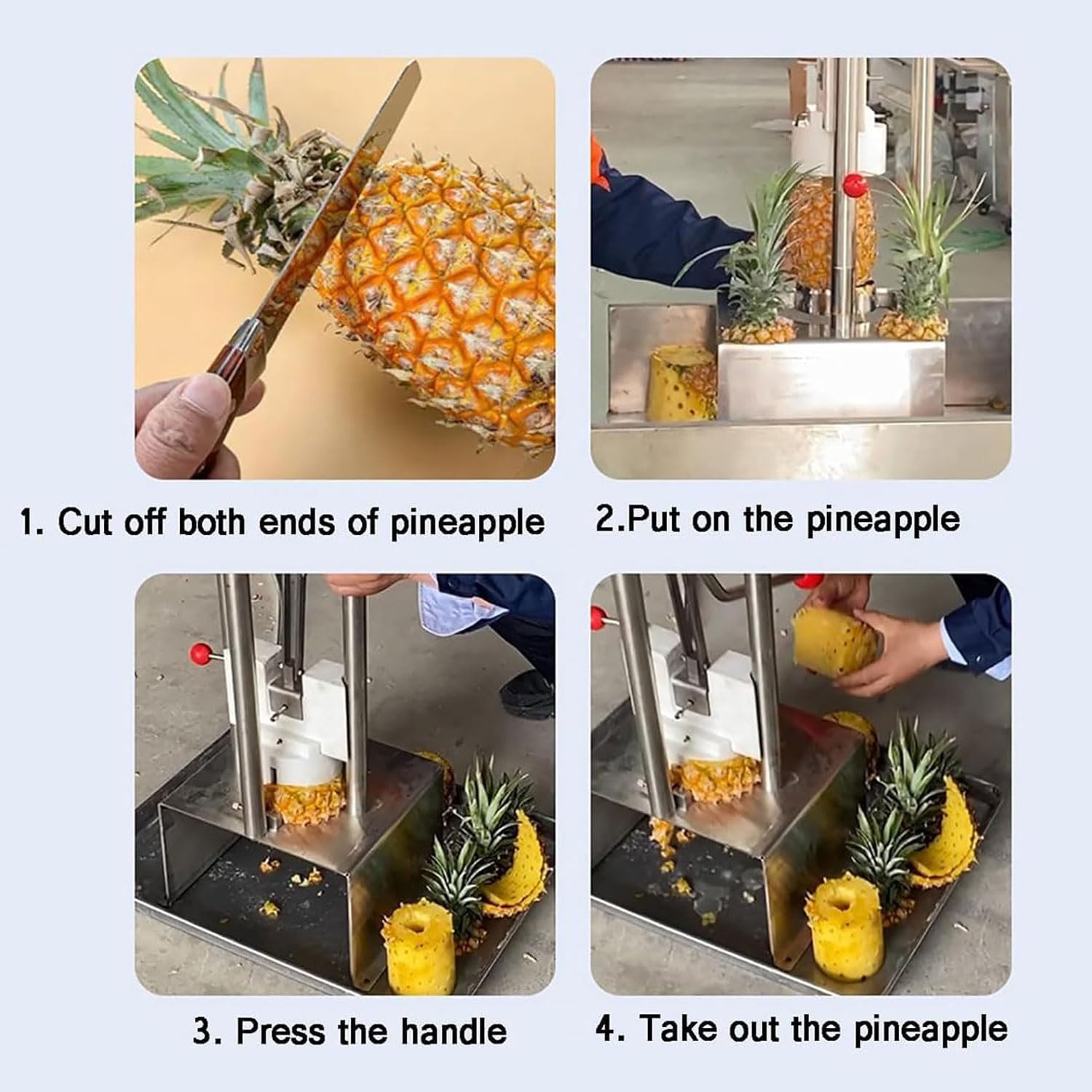 1. Cut off both ends of pineapple

2.Put on the pineapple

3. Press the handle

4. Take out the pineapple