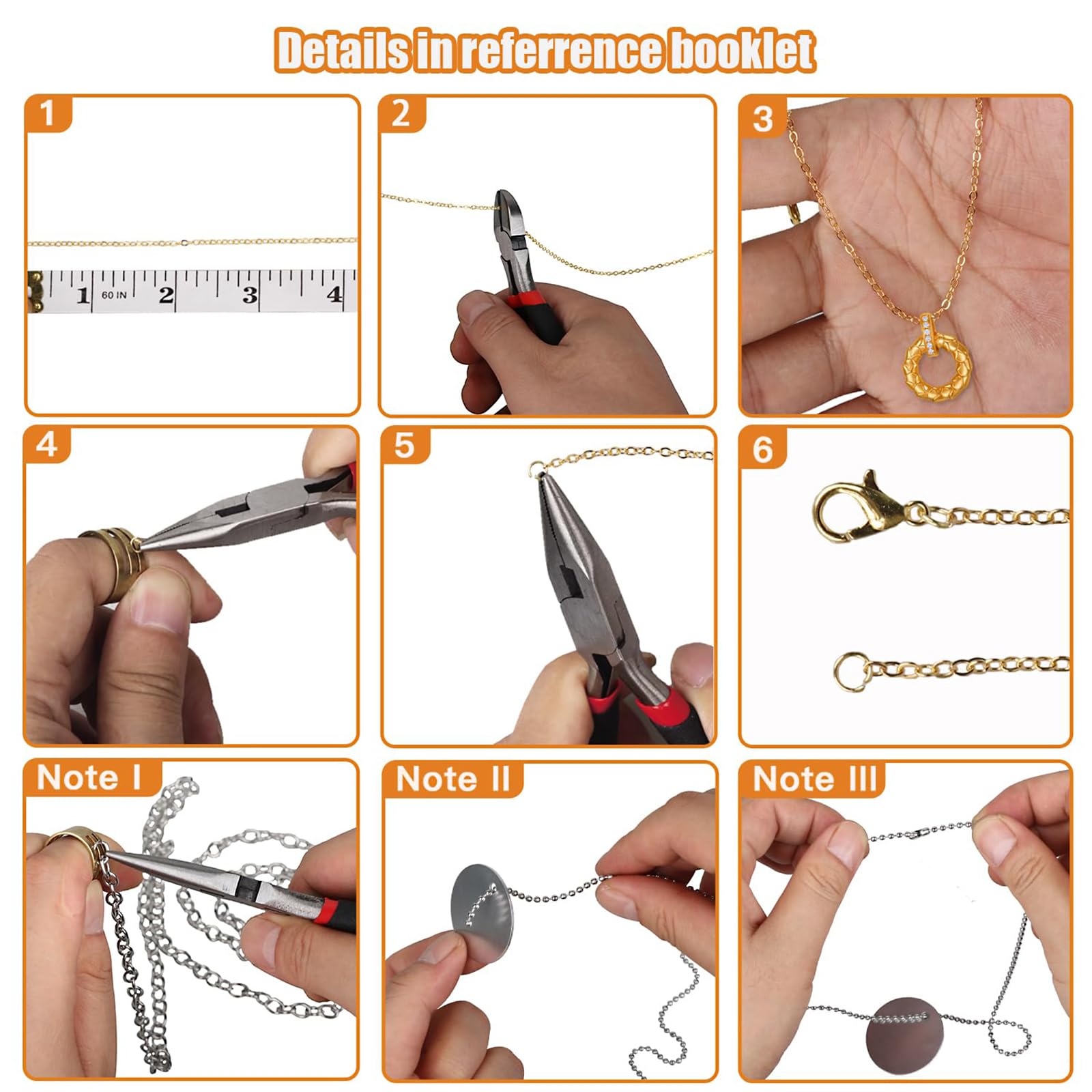 Details in referrence booklet

1

1 60 IN 2 3 4

2

3

4

5

6

Note I

Note II

Note III