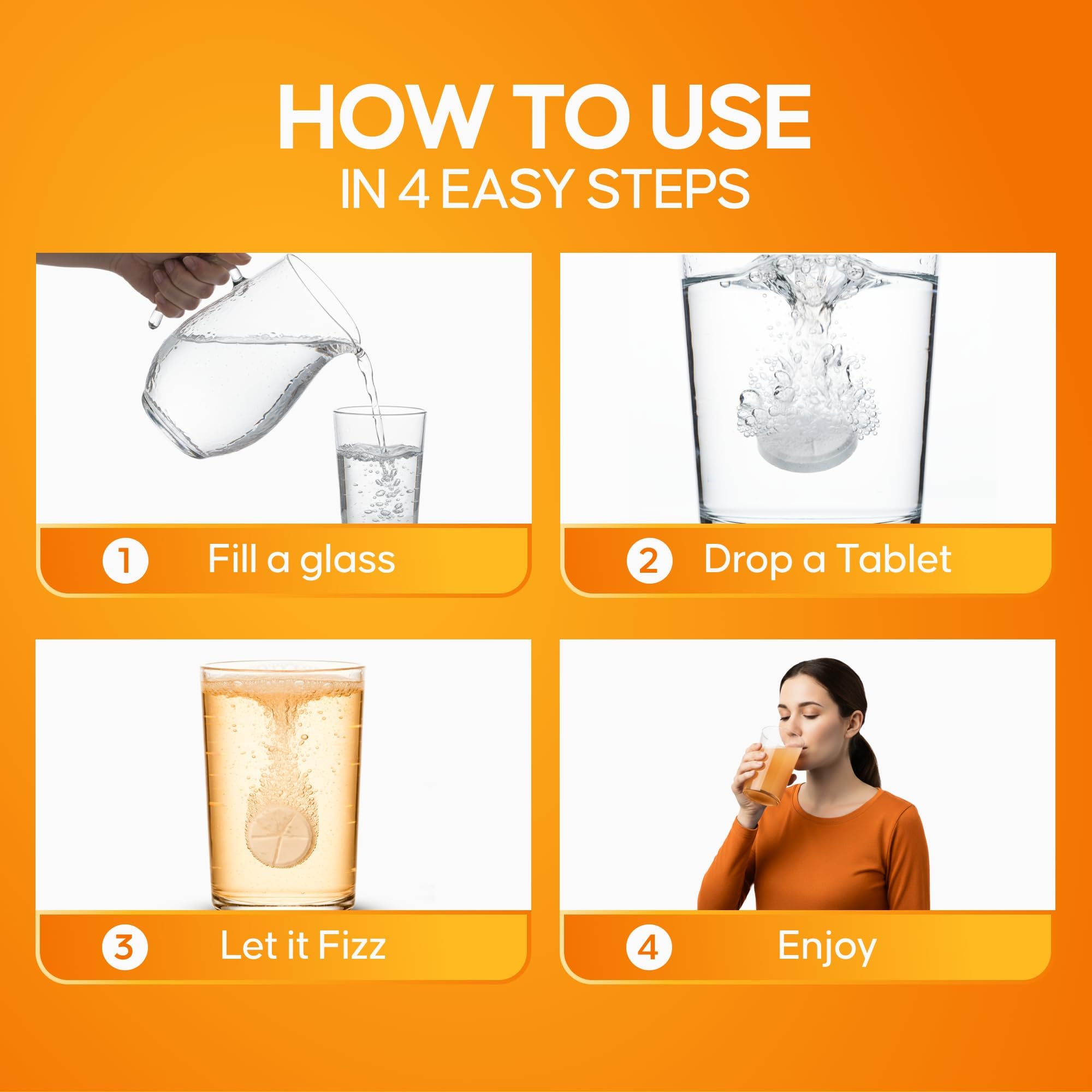 HOW TO USE
IN 4 EASY STEPS

1 Fill a glass

2 Drop a Tablet

3 Let it Fizz

4 Enjoy