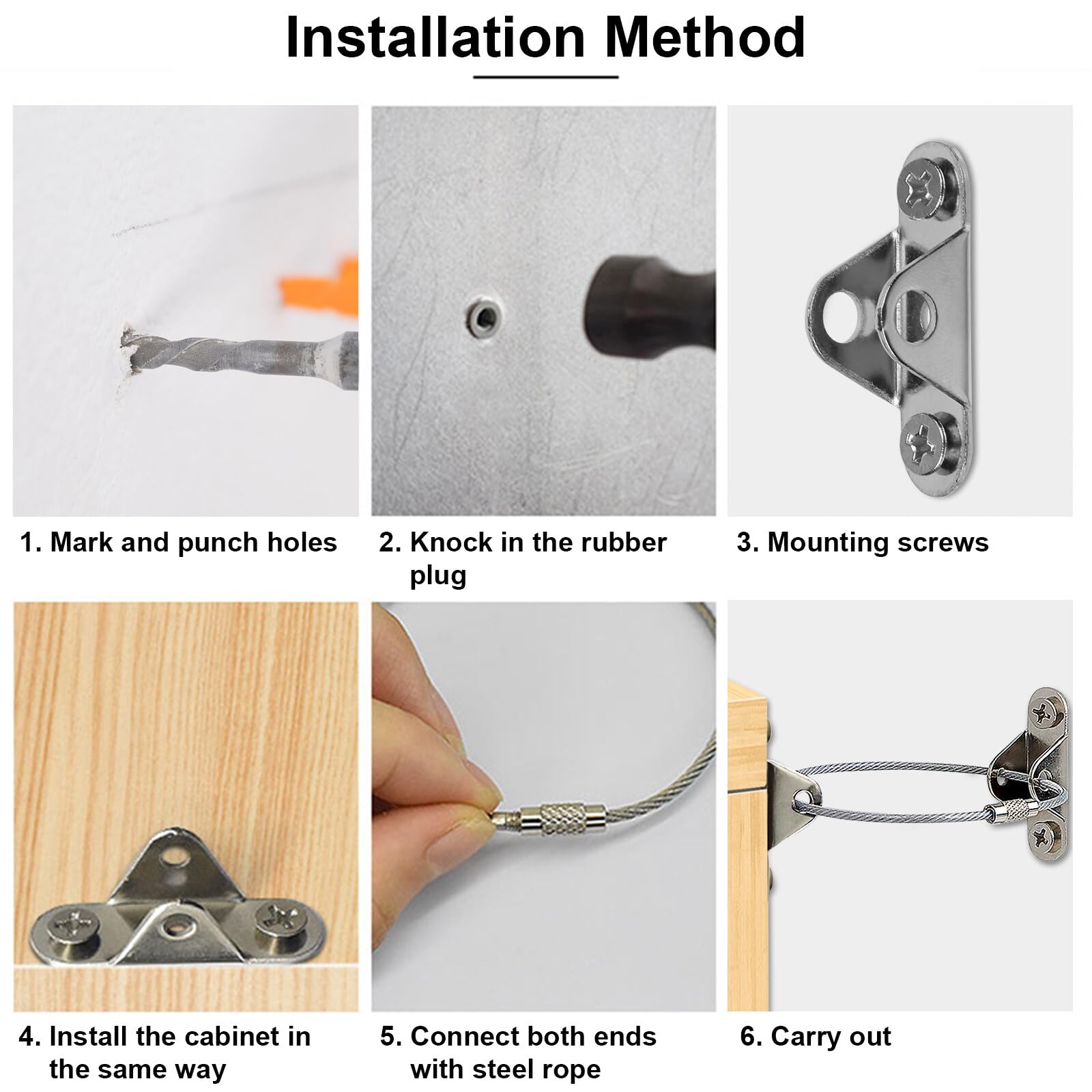 Installation Method

1. Mark and punch holes

2. Knock in the rubber plug

3. Mounting screws

4. Install the cabinet in the same way

5. Connect both ends with steel rope

6. Carry out