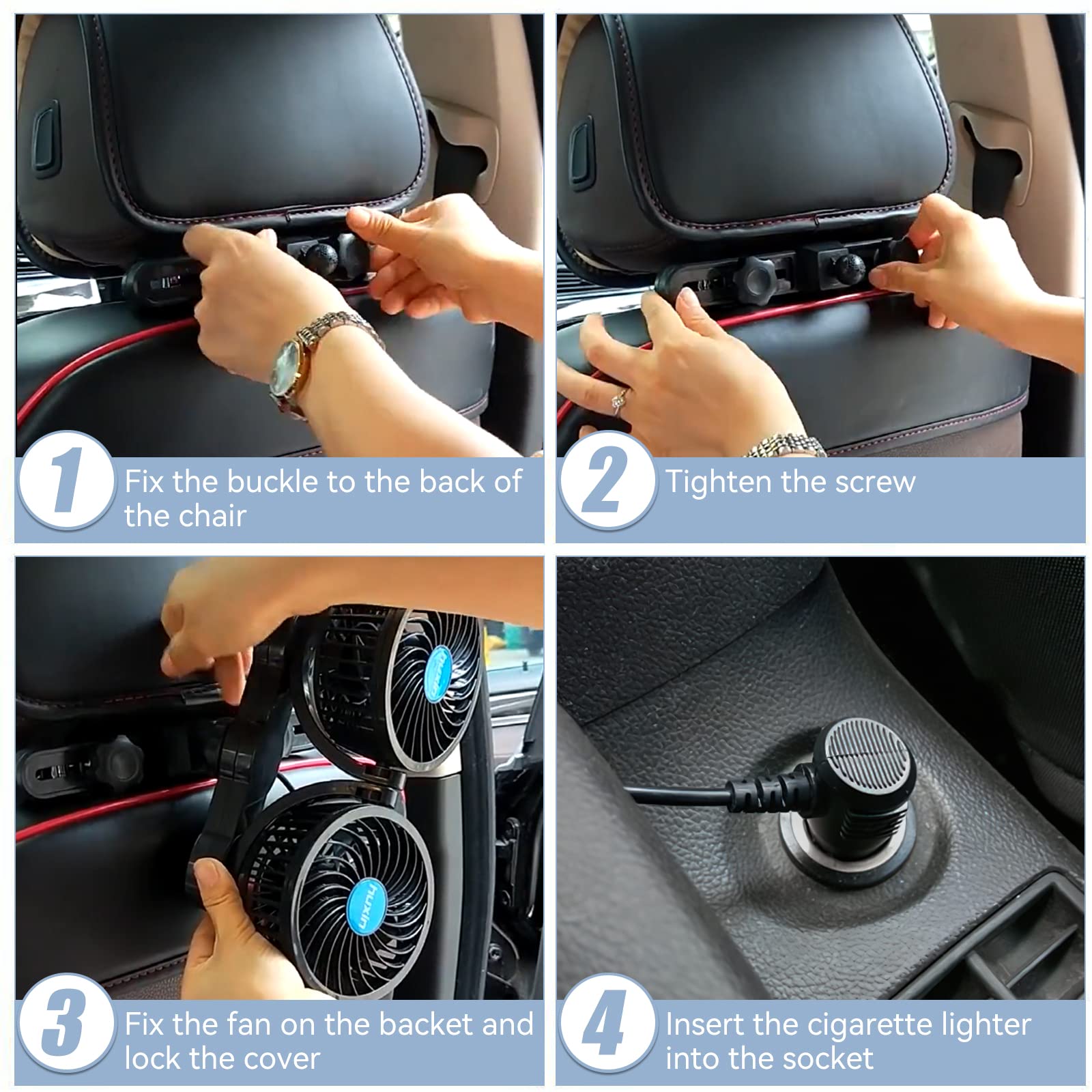 1 Fix the buckle to the back of the chair

2 Tighten the screw

huxin

huxin

3 Fix the fan on the backet and lock the cover

4 Insert the cigarette lighter into the socket