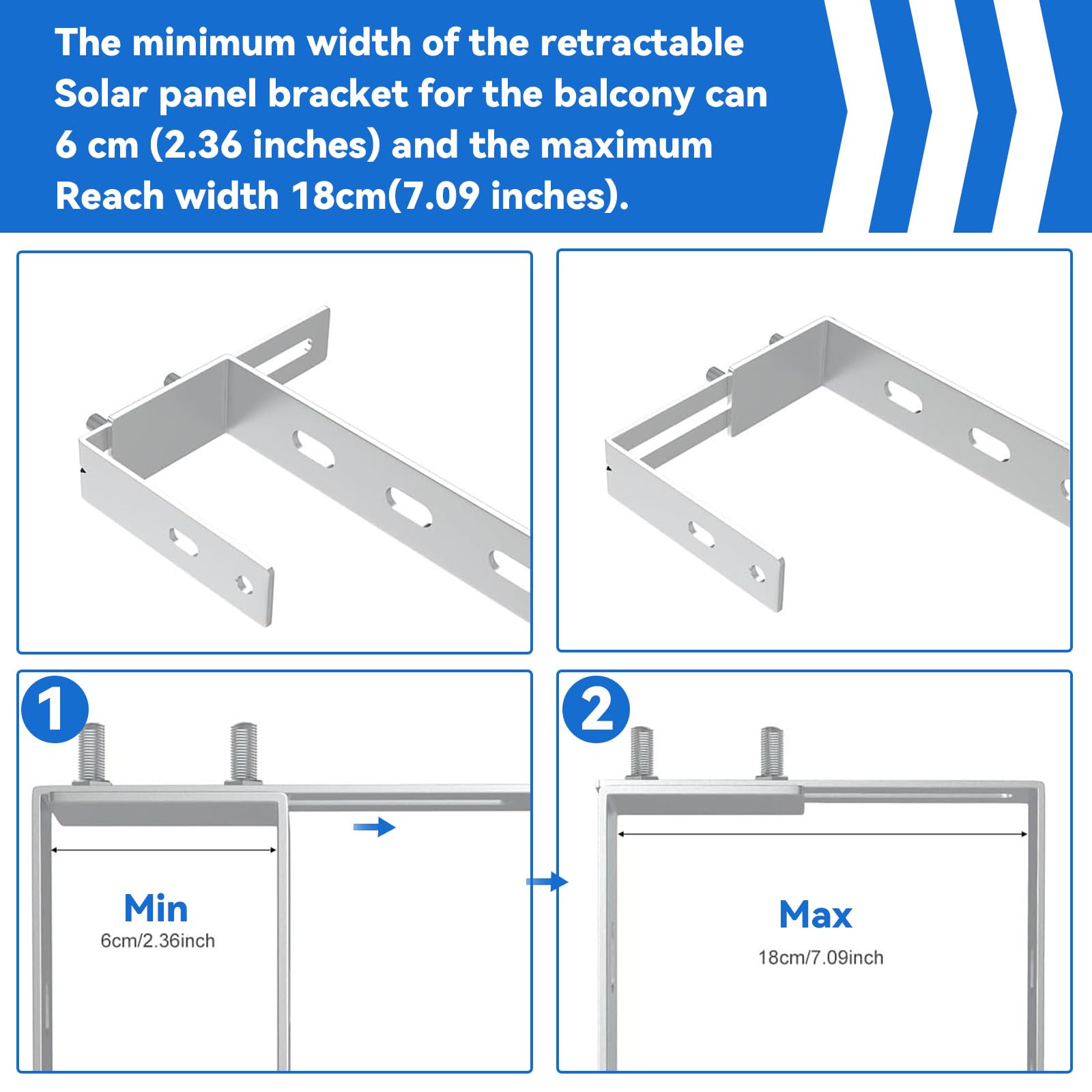 The minimum width of the retractable Solar panel bracket for the balcony can 6 cm (2.36 inches) and the maximum Reach width 18cm(7.09 inches).

1

Min
6cm/2.36inch

2

Max
18cm/7.09inch