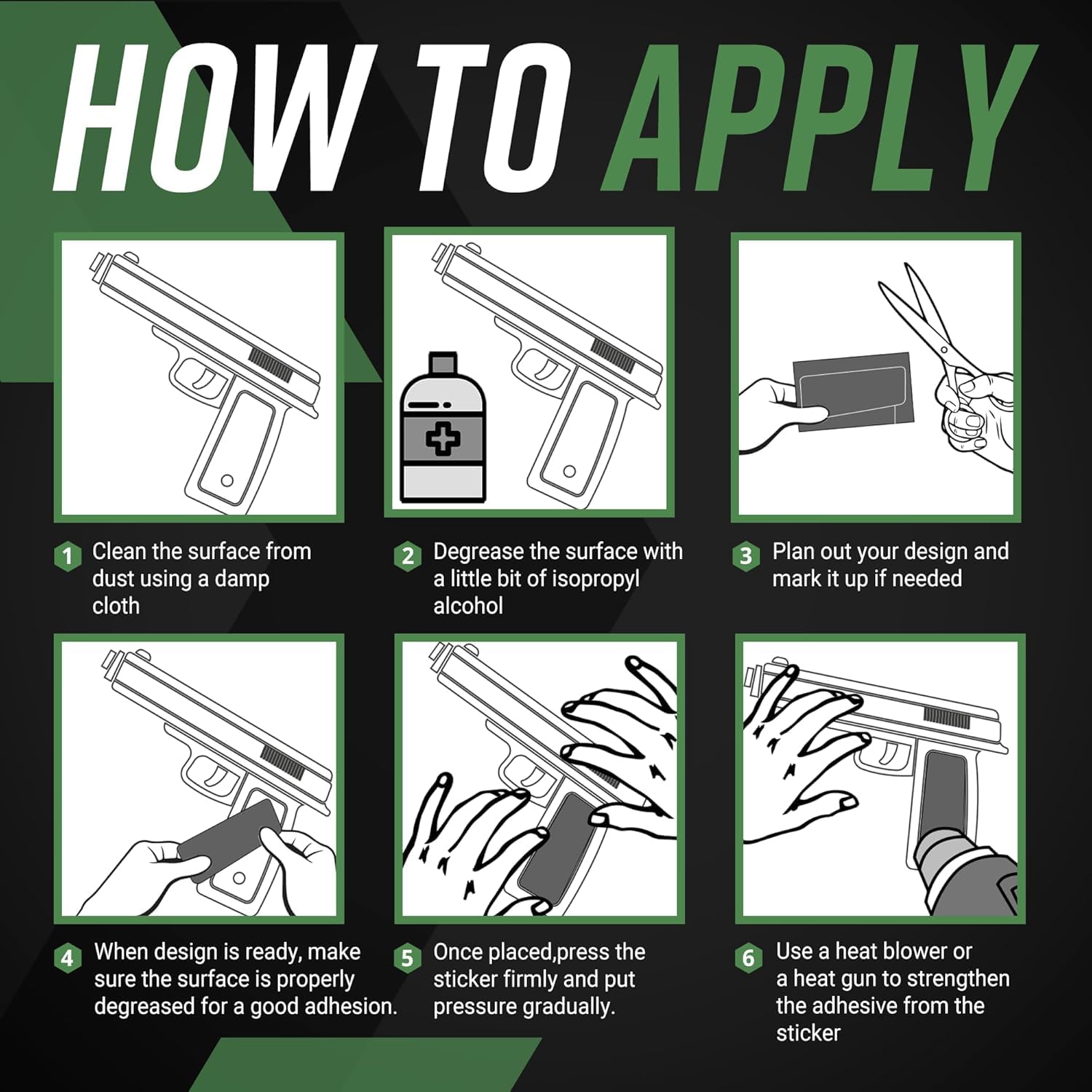 HOW TO APPLY

1 Clean the surface from dust using a damp cloth

2 Degrease the surface with a little bit of isopropyl alcohol

3 Plan out your design and mark it up if needed

4 When design is ready, make sure the surface is properly degreased for a good adhesion.

5 Once placed,press the sticker firmly and put pressure gradually.

6 Use a heat blower or a heat gun to strengthen the adhesive from the sticker