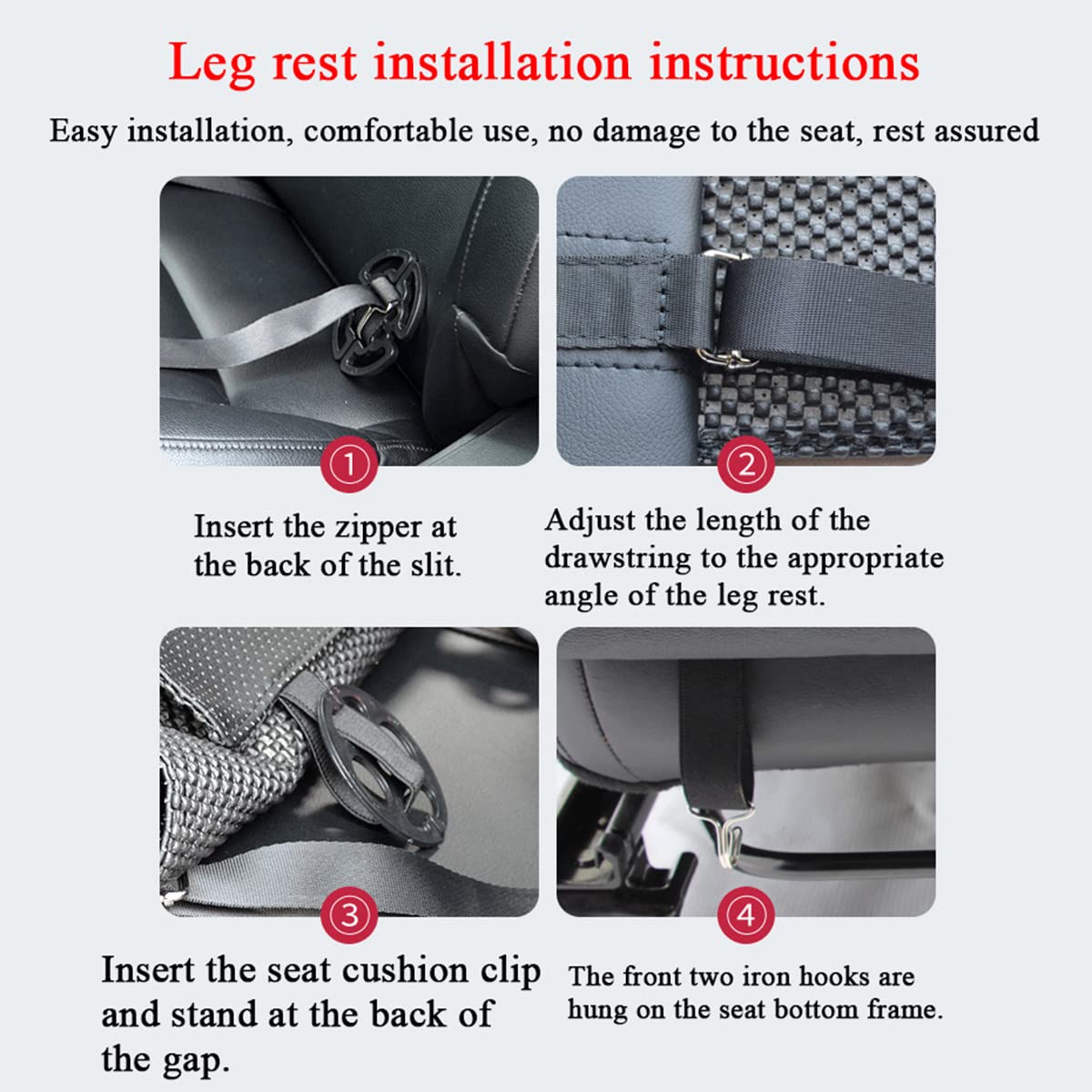 Leg rest installation instructions

Easy installation, comfortable use, no damage to the seat, rest assured

①

Insert the zipper at the back of the slit.

②

Adjust the length of the drawstring to the appropriate angle of the leg rest.

③

Insert the seat cushion clip and stand at the back of the gap.

④

The front two iron hooks are hung on the seat bottom frame.