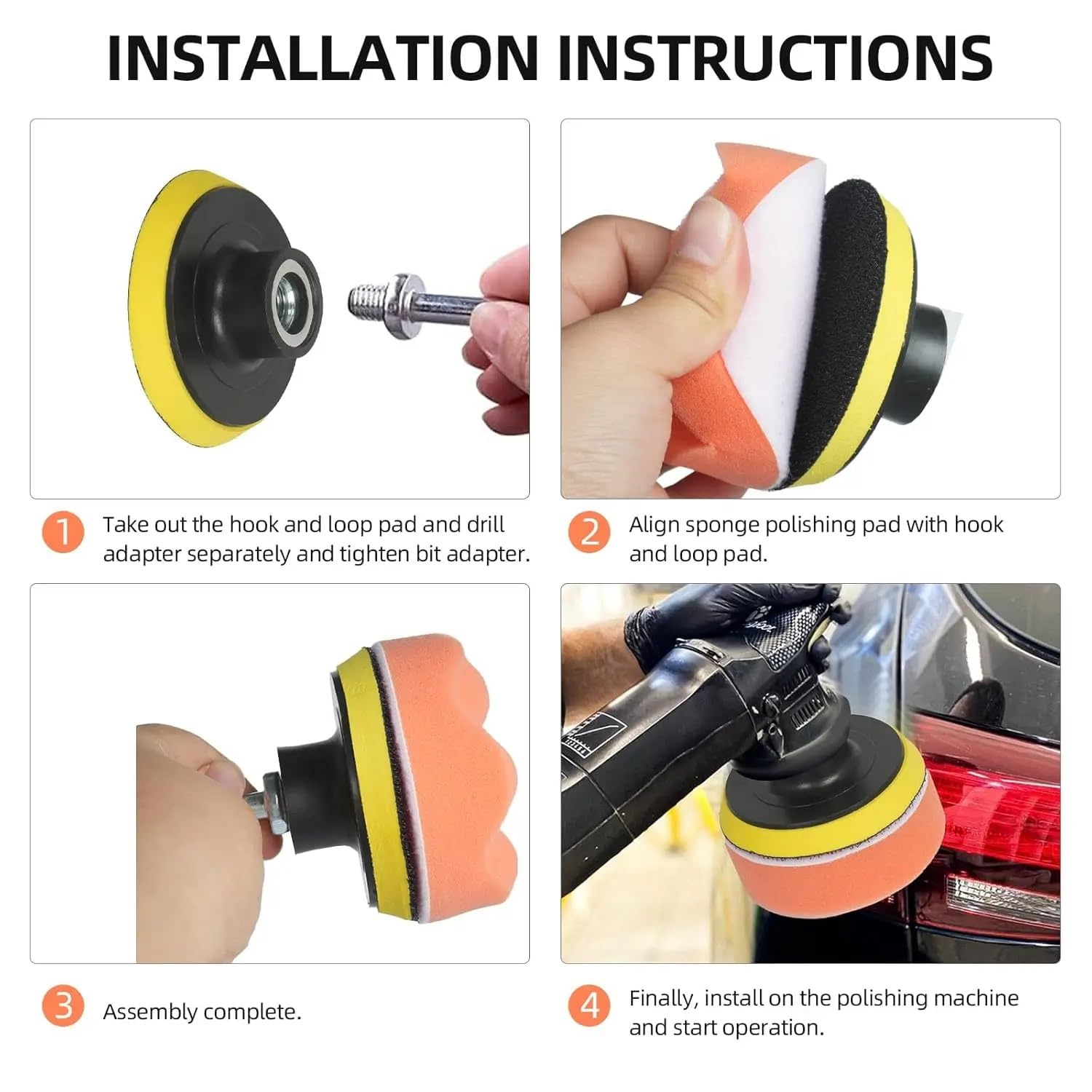 INSTALLATION INSTRUCTIONS

1 Take out the hook and loop pad and drill adapter separately and tighten bit adapter.

2 Align sponge polishing pad with hook and loop pad.

3 Assembly complete.

4 Finally, install on the polishing machine and start operation.