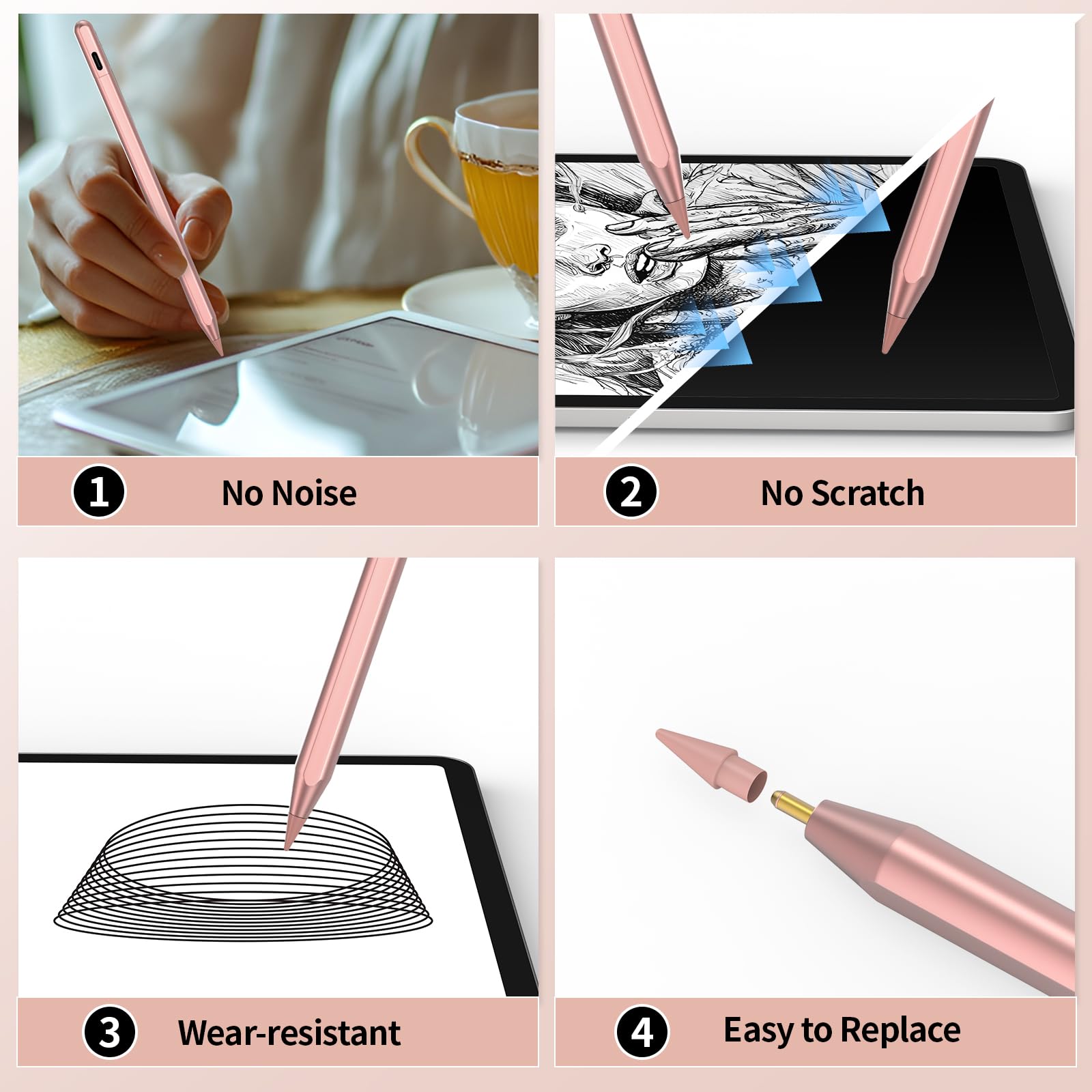 1 No Noise

2 No Scratch

3 Wear-resistant

4 Easy to Replace