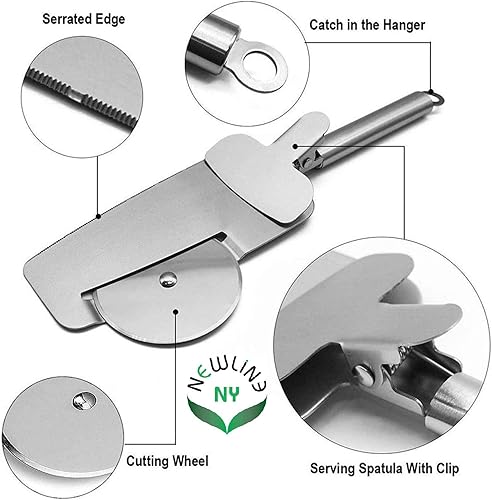 Serrated Edge

Catch in the Hanger

NEWLINE
NY

Cutting Wheel

Serving Spatula With Clip