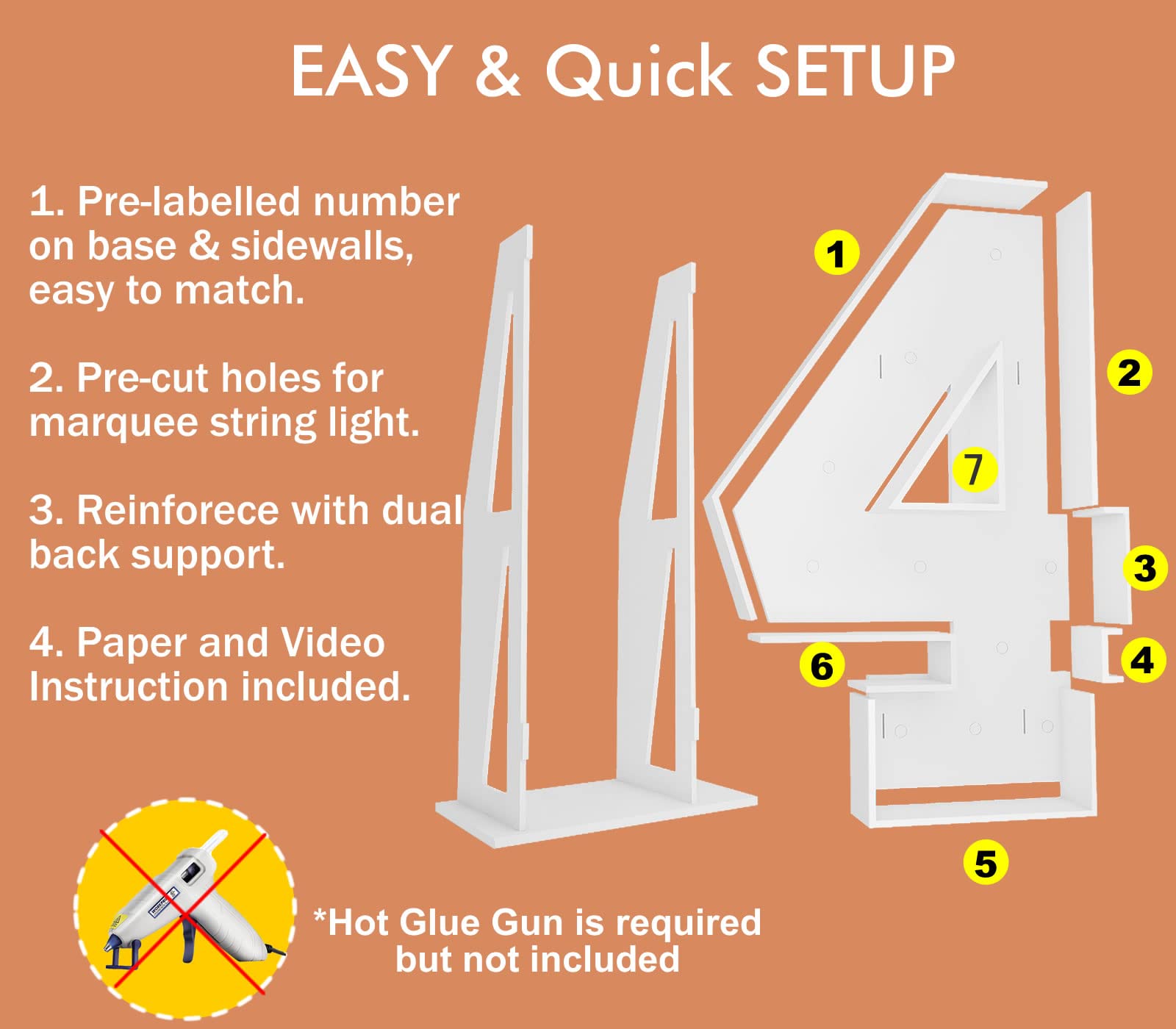 EASY & Quick SETUP

1. Pre-labelled number on base & sidewalls, easy to match.

2. Pre-cut holes for marquee string light.

3. Reinforece with dual back support.

4. Paper and Video Instruction included.

1

2

7

3

6

4

5

*Hot Glue Gun is required but not included