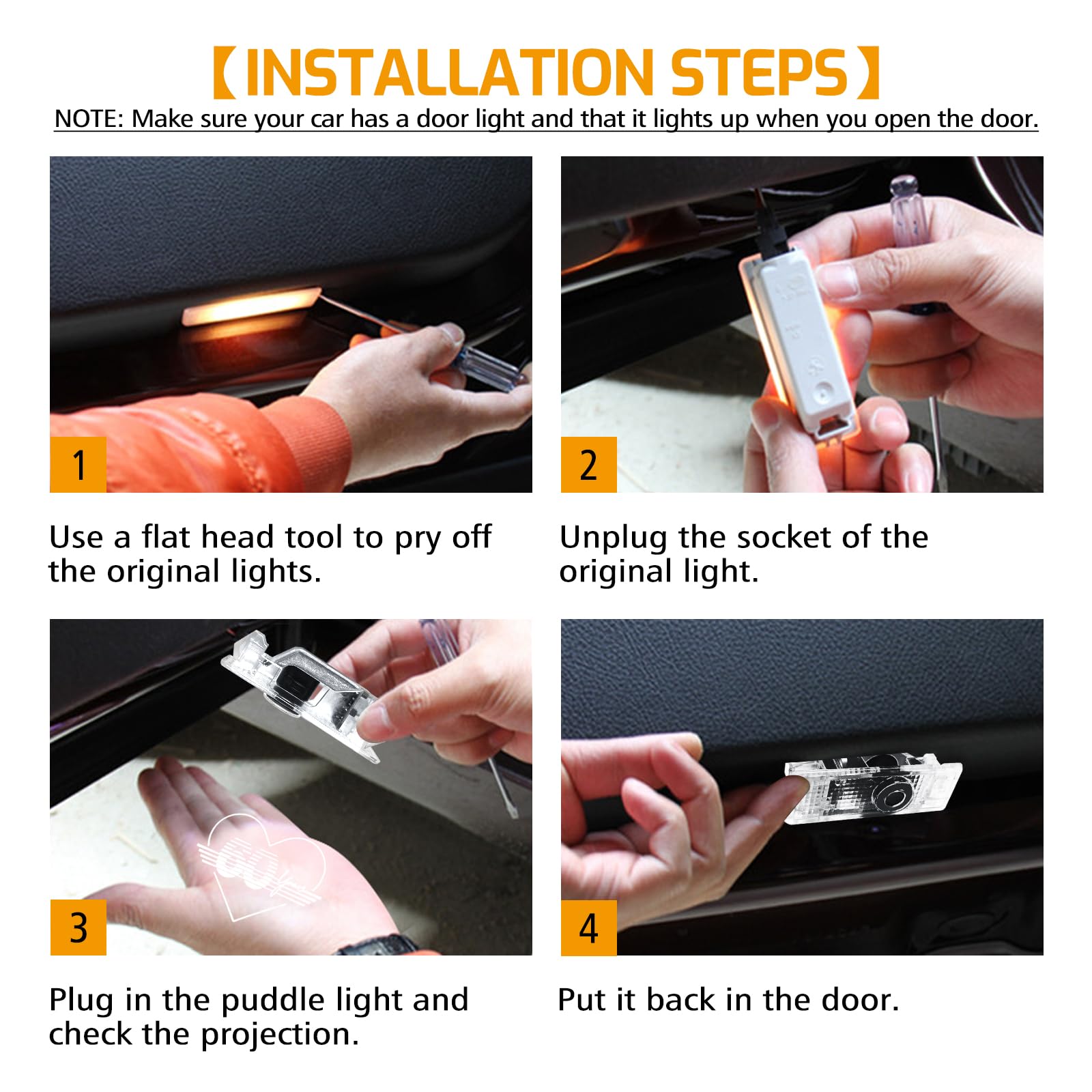 【INSTALLATION STEPS】

NOTE: Make sure your car has a door light and that it lights up when you open the door.

1

Use a flat head tool to pry off the original lights.

2

Unplug the socket of the original light.

3

Plug in the puddle light and check the projection.

4

Put it back in the door.