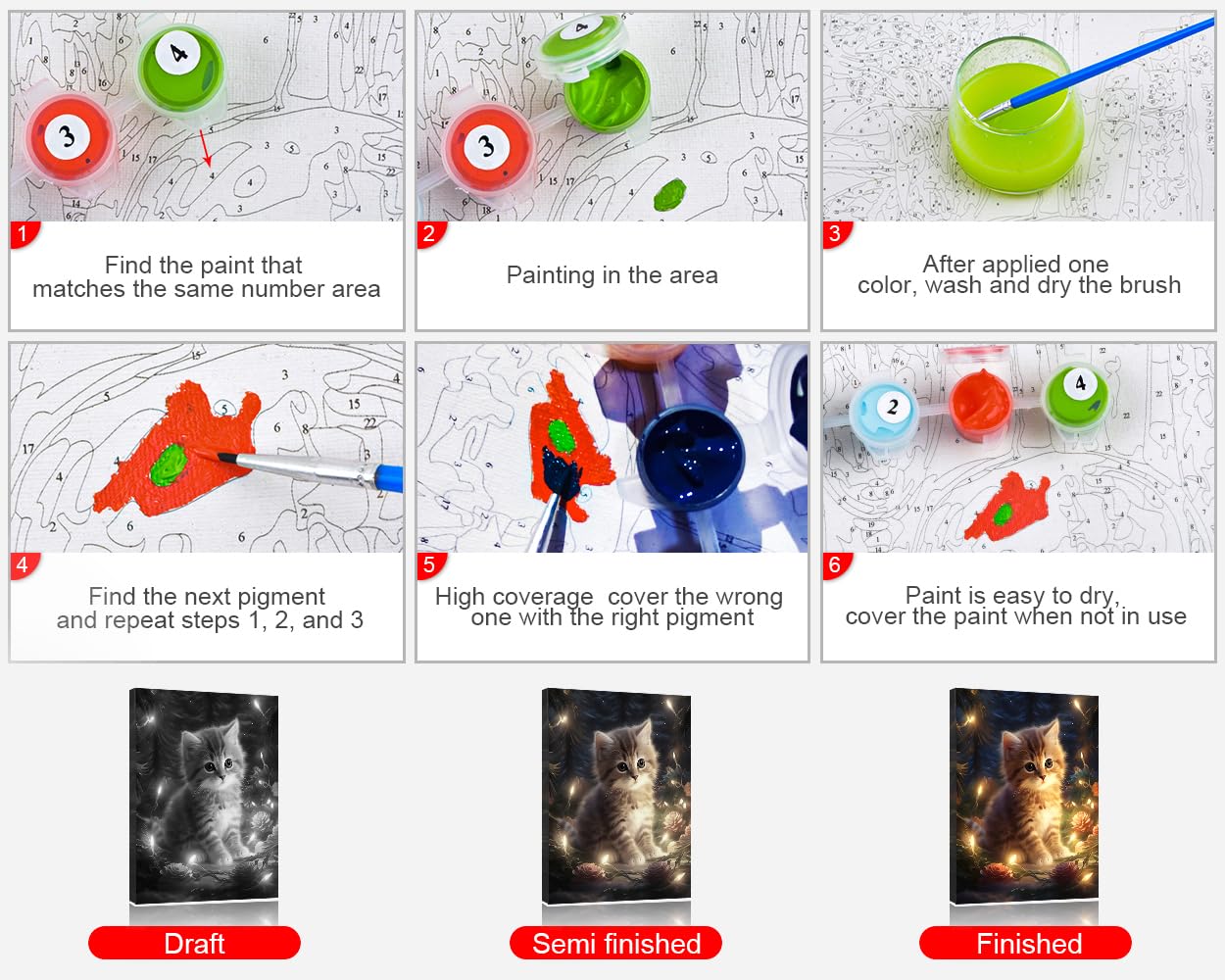 1
Find the paint that matches the same number area

2
Painting in the area

3
After applied one color, wash and dry the brush

4
Find the next pigment and repeat steps 1, 2, and 3

5
High coverage cover the wrong one with the right pigment

6
Paint is easy to dry, cover the paint when not in use

Draft

Semi finished

Finished