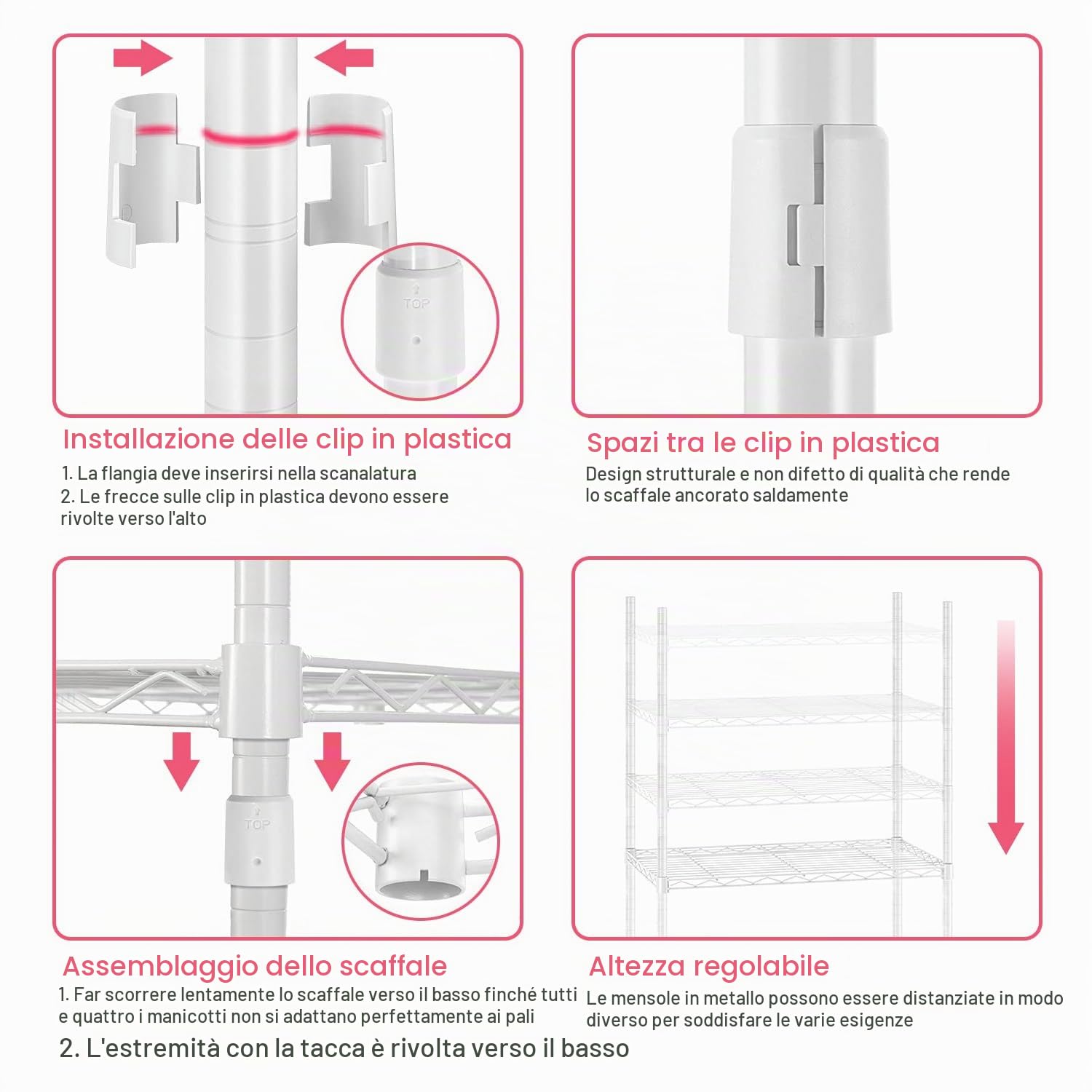 TOP

Installazione delle clip in plastica

1. La flangia deve inserirsi nella scanalatura
2. Le frecce sulle clip in plastica devono essere rivolte verso l'alto

Spazi tra le clip in plastica

Design strutturale e non difetto di qualità che rende lo scaffale ancorato saldamente

TOP

Assemblaggio dello scaffale

1. Far scorrere lentamente lo scaffale verso il basso finché tutti e quattro i manicotti non si adattano perfettamente ai pali

2. L'estremità con la tacca è rivolta verso il basso

Altezza regolabile

Le mensole in metallo possono essere distanziate in modo diverso per soddisfare le varie esigenze