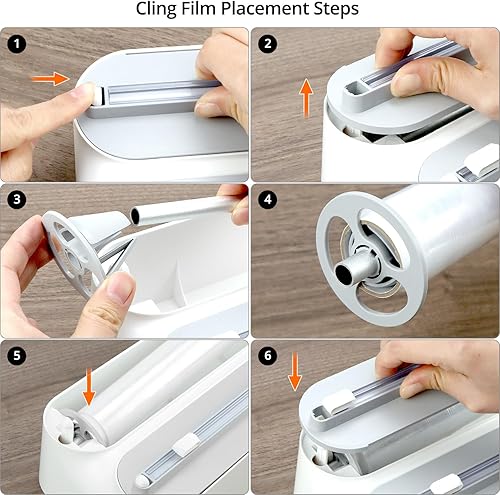 Cling Film Placement Steps

1

2

3

4

5

6