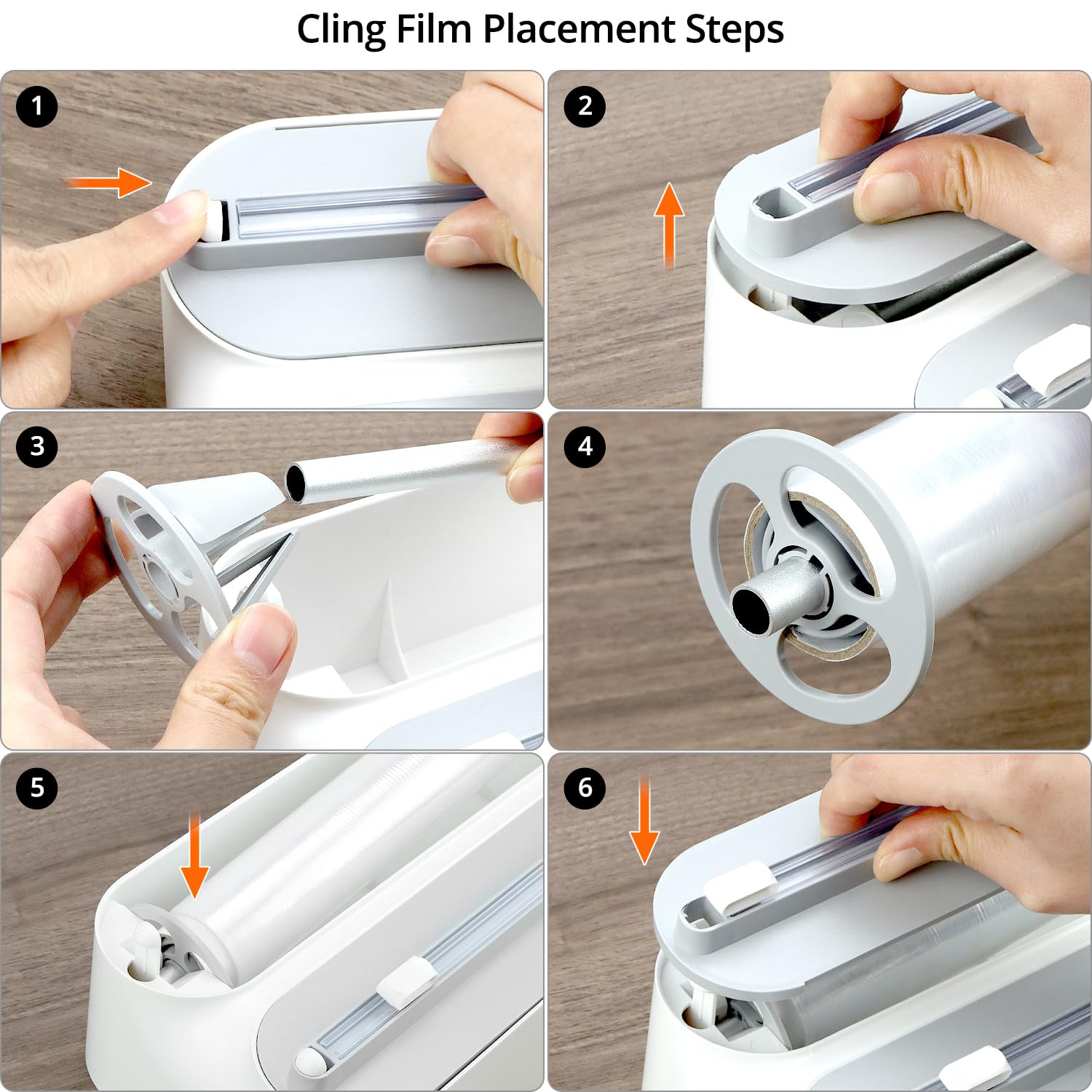 Cling Film Placement Steps

1

2

3

4

5

6