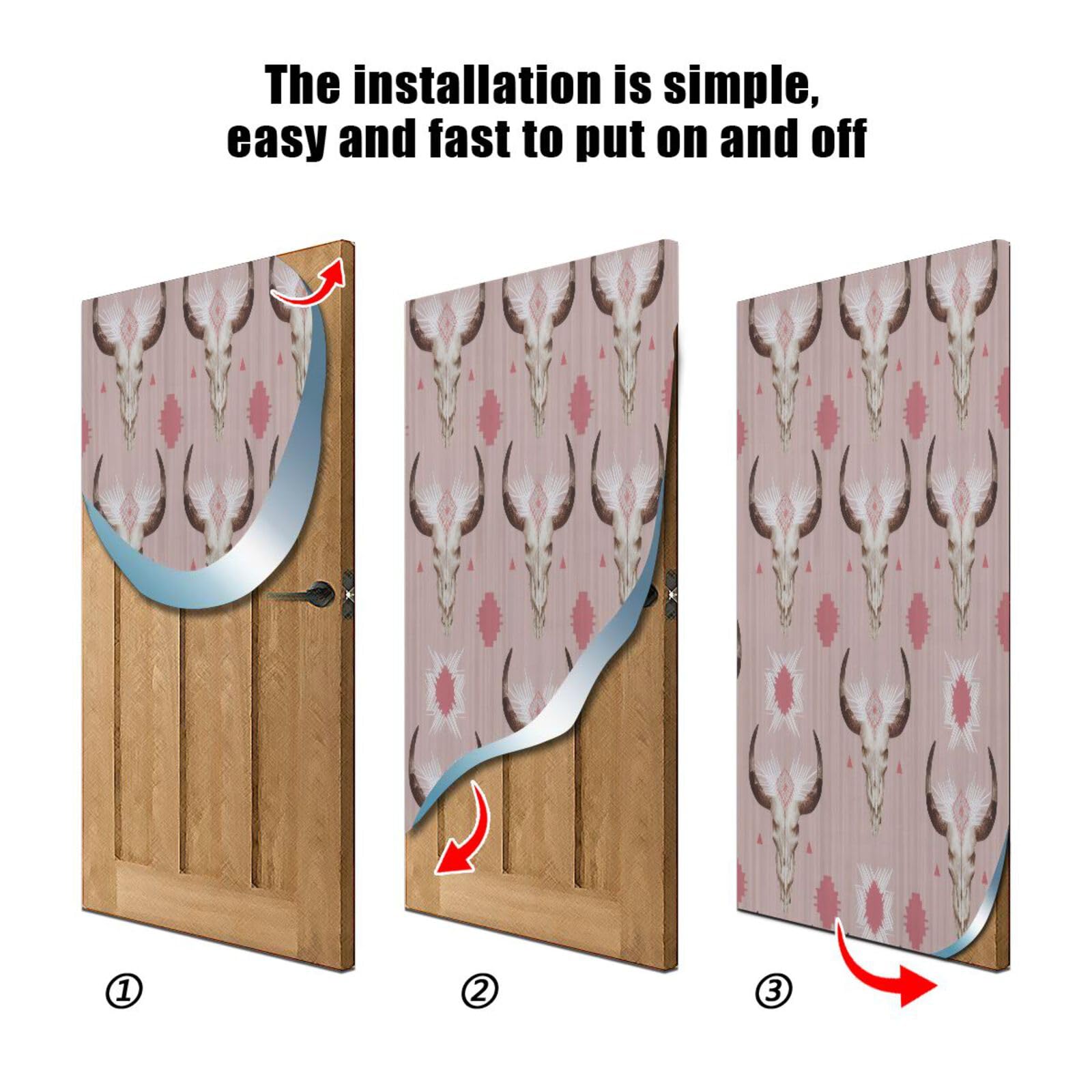 The installation is simple, easy and fast to put on and off

①

②

③