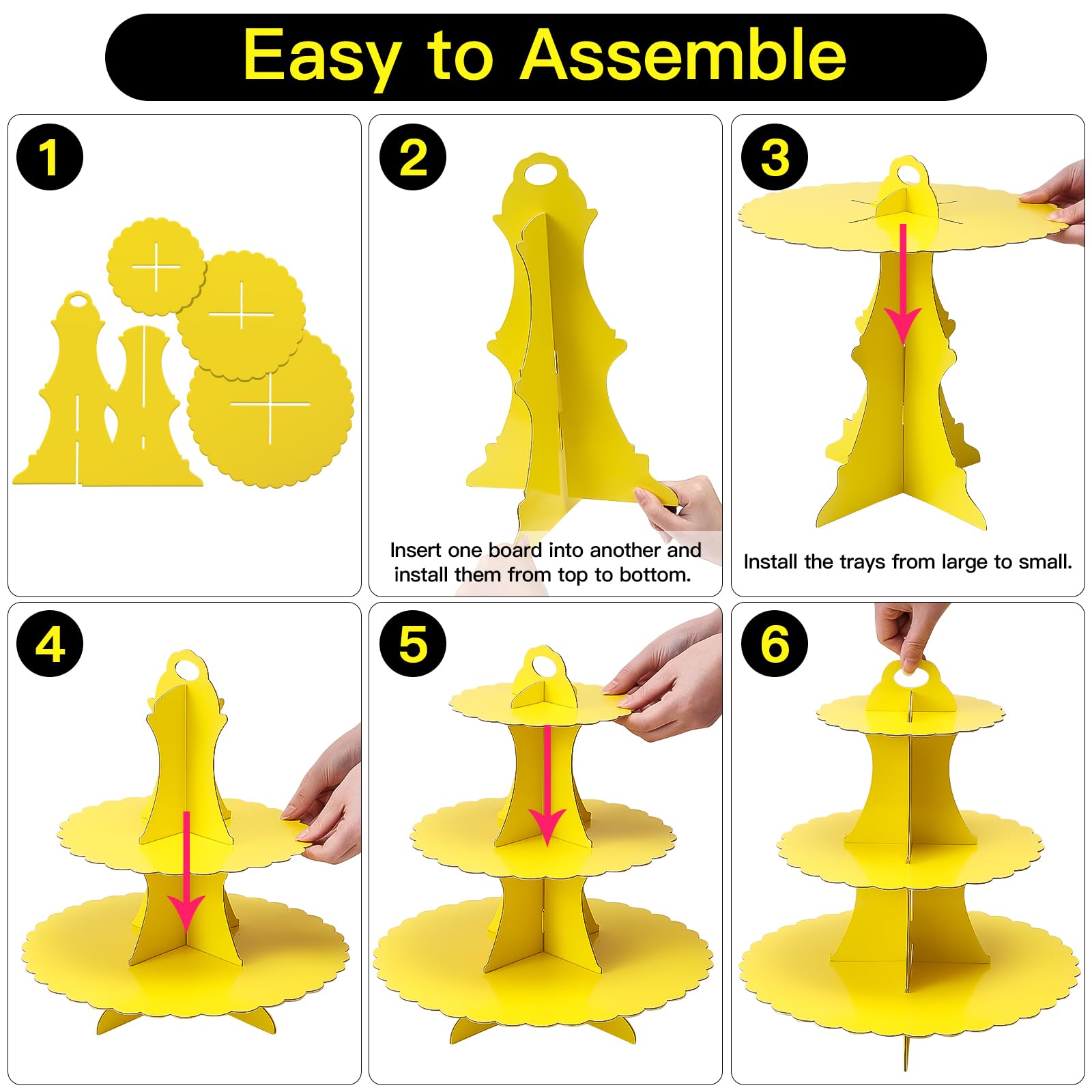 Easy to Assemble

1

2

Insert one board into another and install them from top to bottom.

3

Install the trays from large to small.

4

5

6