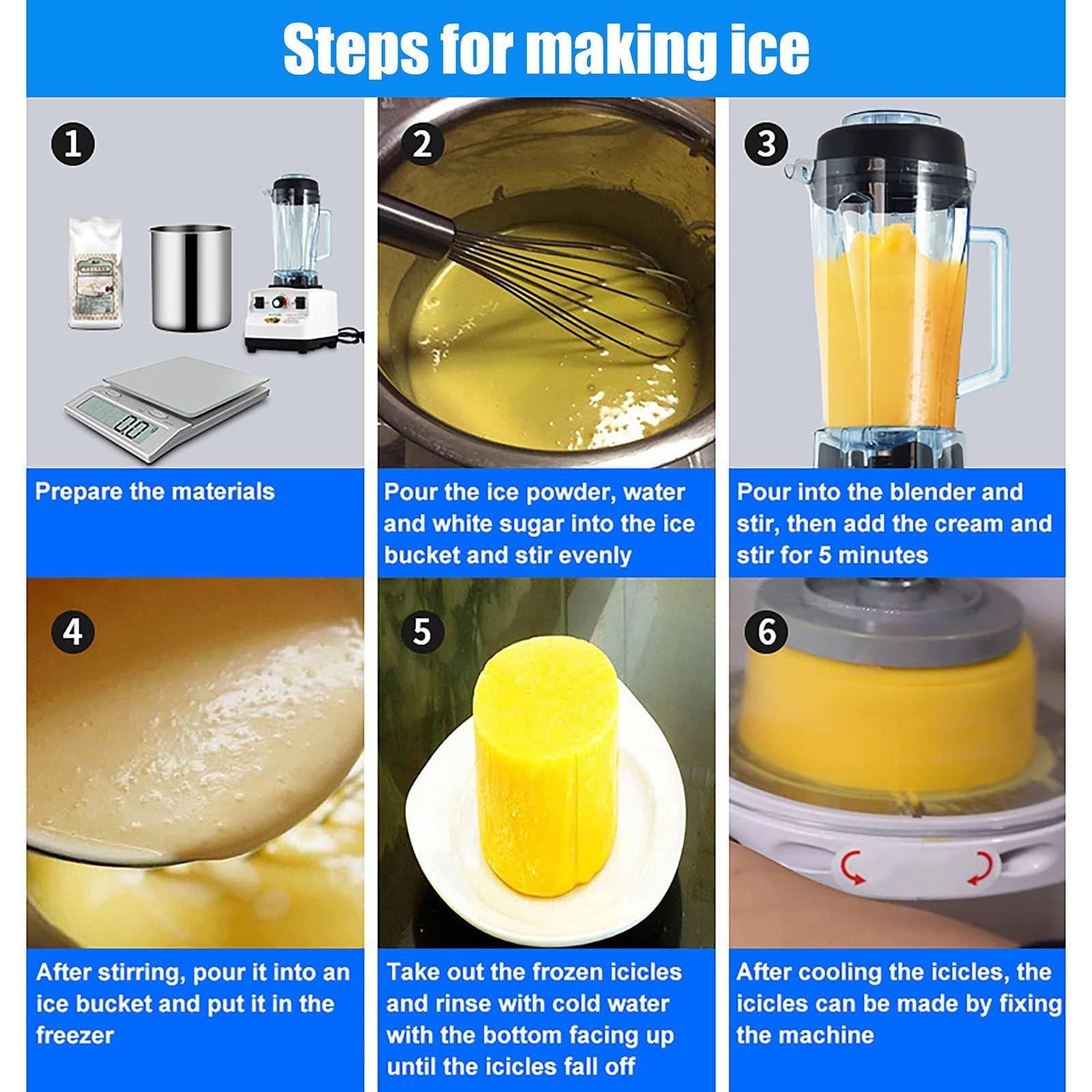 Steps for making ice

1

Prepare the materials

2

Pour the ice powder, water and white sugar into the ice bucket and stir evenly

3

Pour into the blender and stir, then add the cream and stir for 5 minutes

4

After stirring, pour it into an ice bucket and put it in the freezer

5

Take out the frozen icicles and rinse with cold water with the bottom facing up until the icicles fall off

6

After cooling the icicles, the icicles can be made by fixing the machine